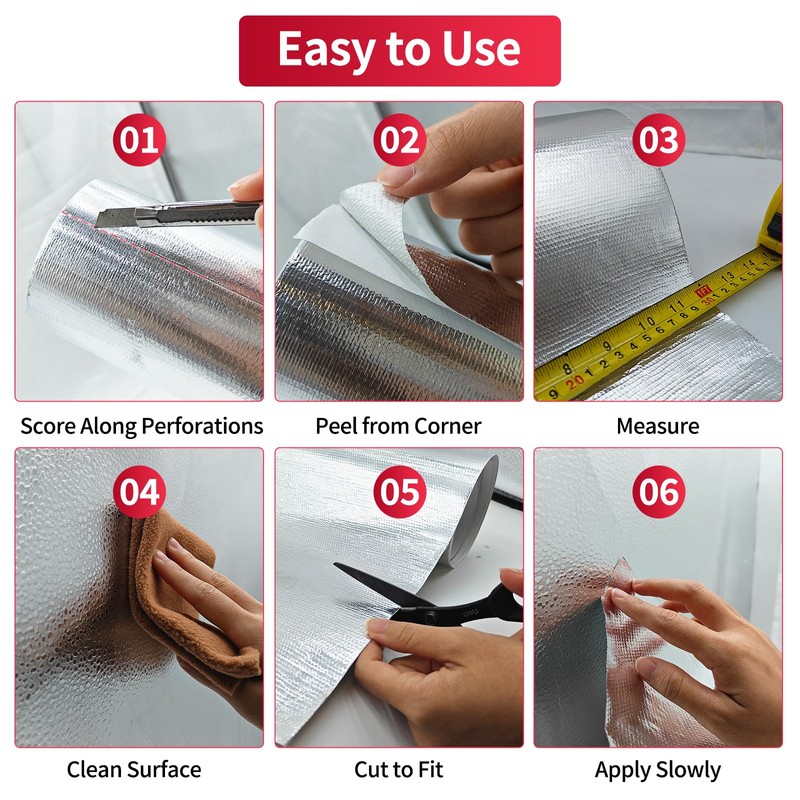 Easy to Use

01

Score Along Perforations

02

Peel from Corner

03

Measure

04

Clean Surface

05

Cut to Fit

06

Apply Slowly