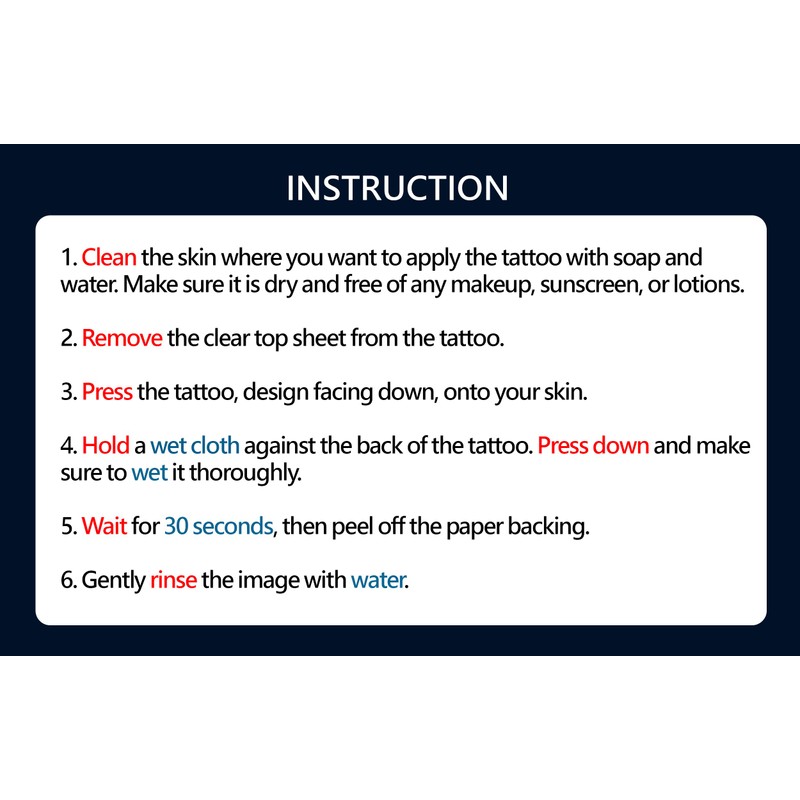 INSTRUCTION

1. Clean the skin where you want to apply the tattoo with soap and water. Make sure it is dry and free of any makeup, sunscreen, or lotions.

2. Remove the clear top sheet from the tattoo.

3. Press the tattoo, design facing down, onto your skin.

4. Hold a wet cloth against the back of the tattoo. Press down and make sure to wet it thoroughly.

5. Wait for 30 seconds, then peel off the paper backing.

6. Gently rinse the image with water.