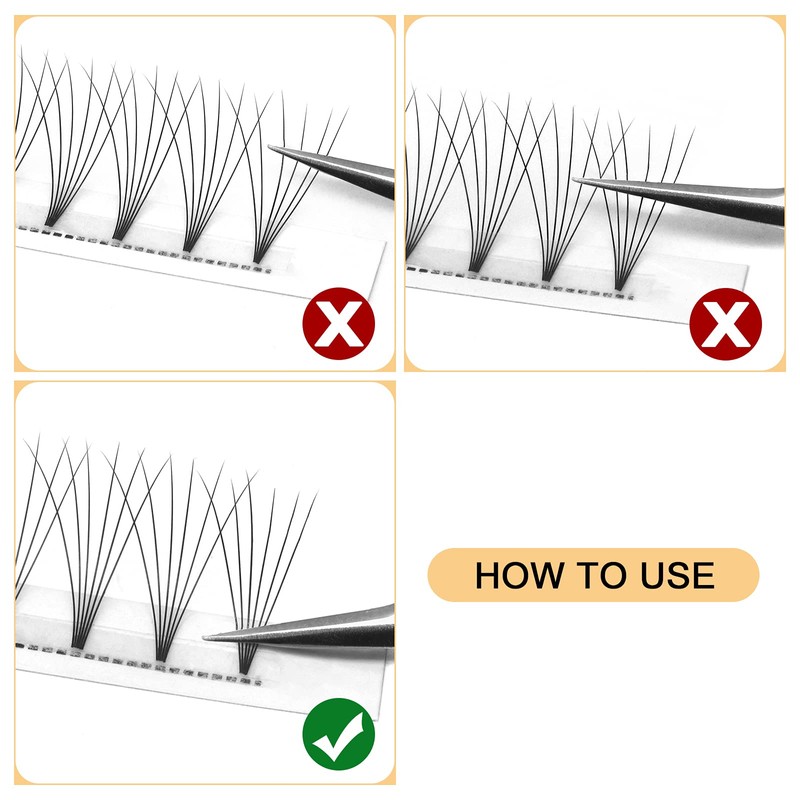 HOW TO USE