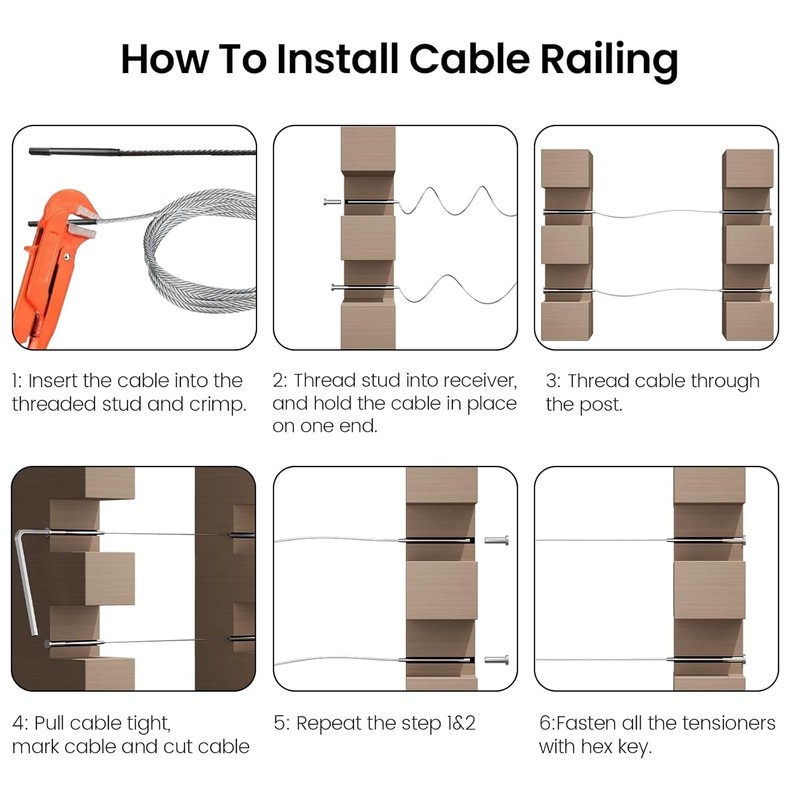 How To Install Cable Railing

1: Insert the cable into the threaded stud and crimp.

2: Thread stud into receiver, and hold the cable in place on one end.

3: Thread cable through the post.

4: Pull cable tight, mark cable and cut cable

5: Repeat the step 1&2

6:Fasten all the tensioners with hex key.