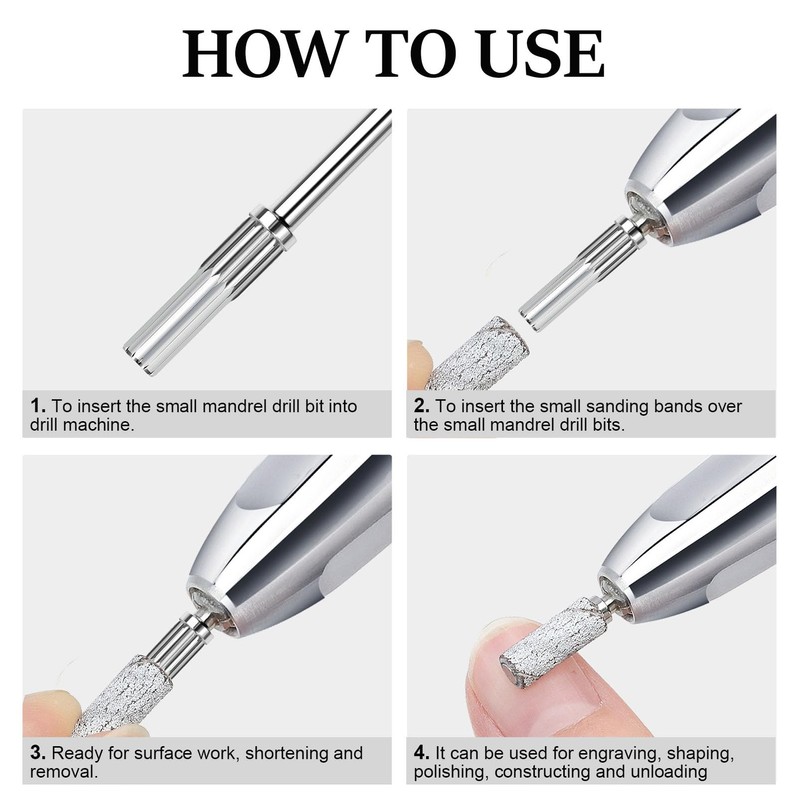 HOW TO USE

1. To insert the small mandrel drill bit into drill machine.

2. To insert the small sanding bands over the small mandrel drill bits.

3. Ready for surface work, shortening and removal.

4. It can be used for engraving, shaping, polishing, constructing and unloading