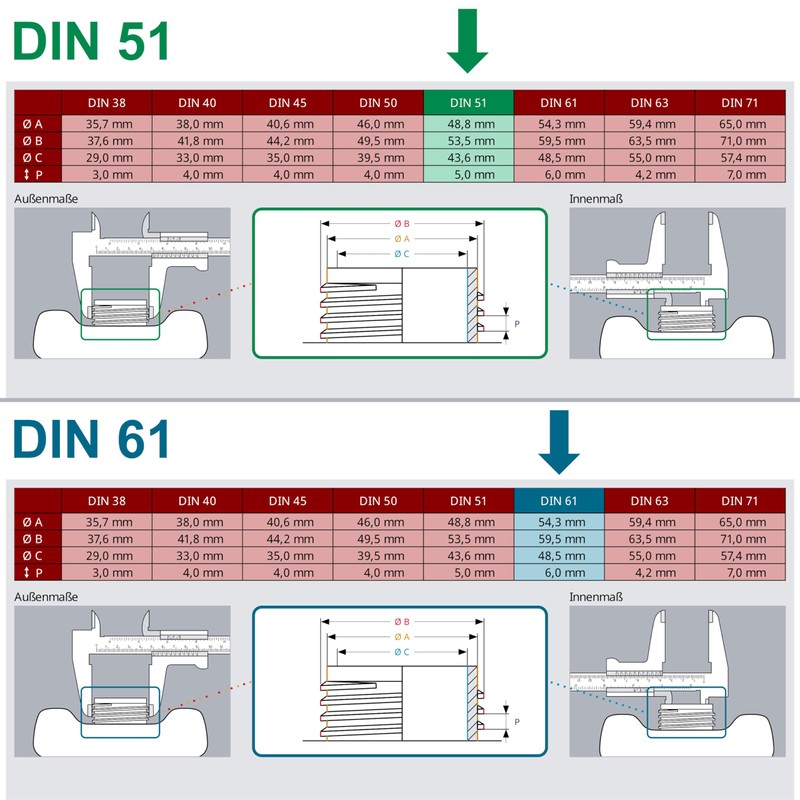 DIN 51

| | DIN 38 | DIN 40 | DIN 45 | DIN 50 | DIN 51 | DIN 61 | DIN 63 | DIN 71 |
|---|---|---|---|---|---|---|---|---|
| Ø A | 35,7 mm | 38,0 mm | 40,6 mm | 46,0 mm | 48,8 mm | 54,3 mm | 59,4 mm | 65,0 mm |
| Ø B | 37,6 mm | 41,8 mm | 44,2 mm | 49,5 mm | 53,5 mm | 59,5 mm | 63,5 mm | 71,0 mm |
| Ø C | 29,0 mm | 33,0 mm | 35,0 mm | 39,5 mm | 43,6 mm | 48,5 mm | 55,0 mm | 57,4 mm |
| ↕ P | 3,0 mm | 4,0 mm | 4,0 mm | 4,0 mm | 5,0 mm | 6,0 mm | 4,2 mm | 7,0 mm |

Außenmaße

Ø B
Ø A
Ø C
P

Innenmaß

DIN 61

| | DIN 38 | DIN 40 | DIN 45 | DIN 50 | DIN 51 | DIN 61 | DIN 63 | DIN 71 |
|---|---|---|---|---|---|---|---|---|
| Ø A | 35,7 mm | 38,0 mm | 40,6 mm | 46,0 mm | 48,8 mm | 54,3 mm | 59,4 mm | 65,0 mm |
| Ø B | 37,6 mm | 41,8 mm | 44,2 mm | 49,5 mm | 53,5 mm | 59,5 mm | 63,5 mm | 71,0 mm |
| Ø C | 29,0 mm | 33,0 mm | 35,0 mm | 39,5 mm | 43,6 mm | 48,5 mm | 55,0 mm | 57,4 mm |
| ↕ P | 3,0 mm | 4,0 mm | 4,0 mm | 4,0 mm | 5,0 mm | 6,0 mm | 4,2 mm | 7,0 mm |

Außenmaße

Ø B
Ø A
Ø C
P

Innenmaß