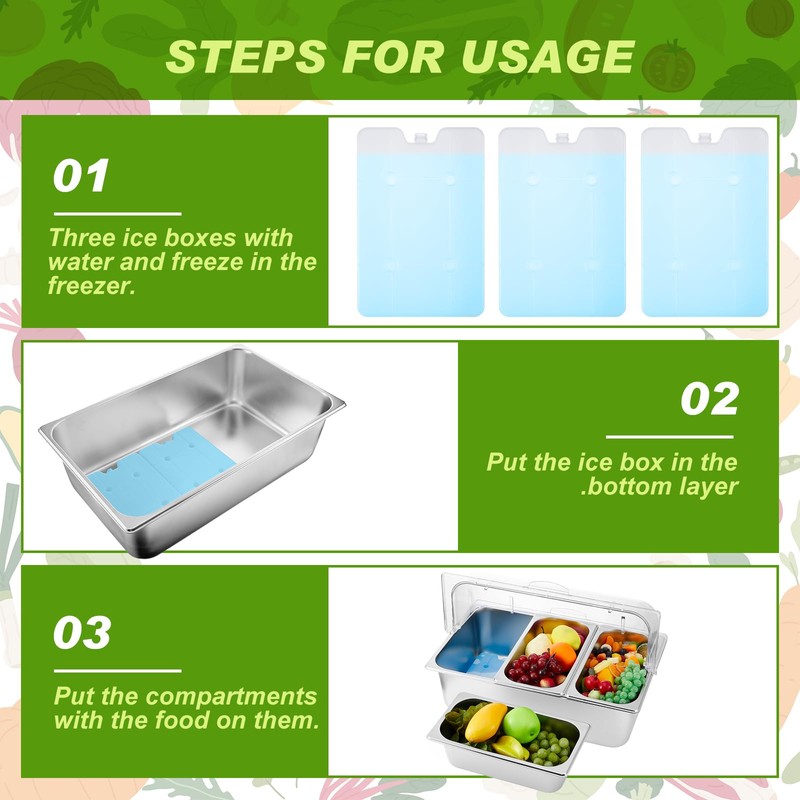 STEPS FOR USAGE

01

Three ice boxes with water and freeze in the freezer.

02

Put the ice box in the .bottom layer

03

Put the compartments with the food on them.