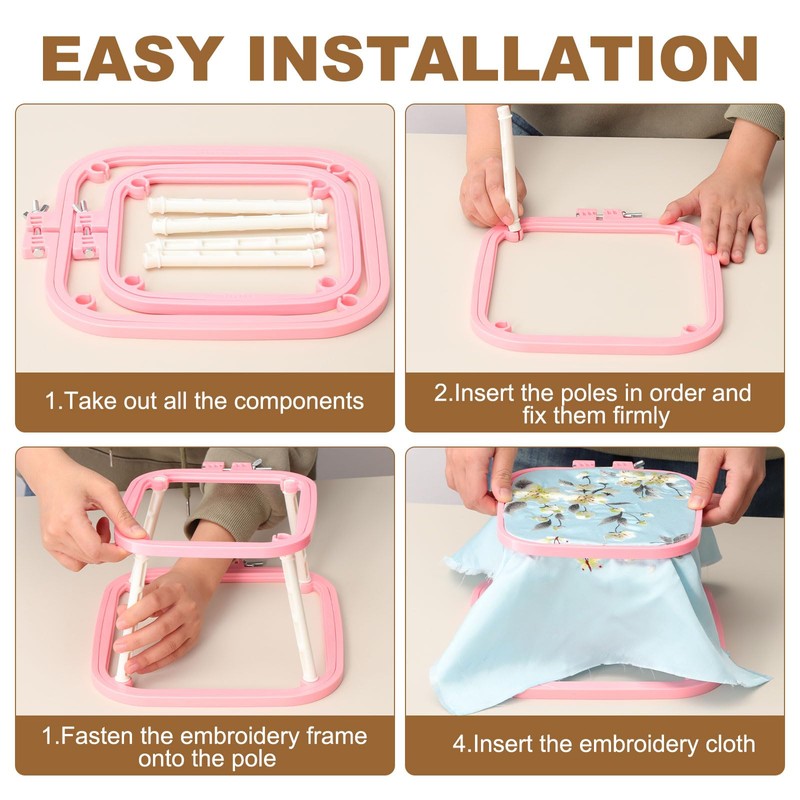 EASY INSTALLATION

1.Take out all the components

2.Insert the poles in order and fix them firmly

1.Fasten the embroidery frame onto the pole

4.Insert the embroidery cloth