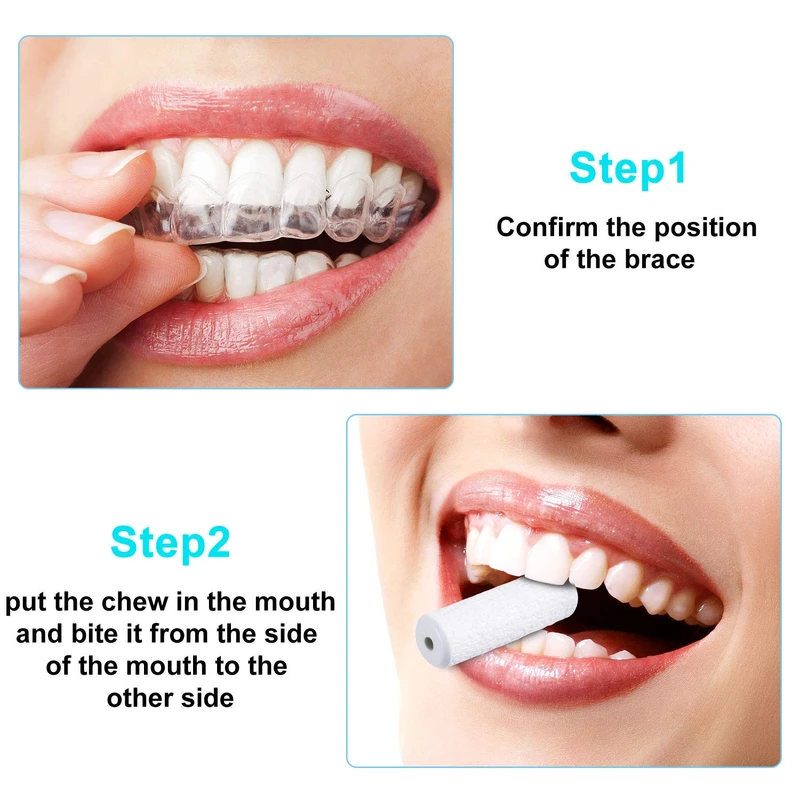 Step1

Confirm the position of the brace

Step2

put the chew in the mouth and bite it from the side of the mouth to the other side