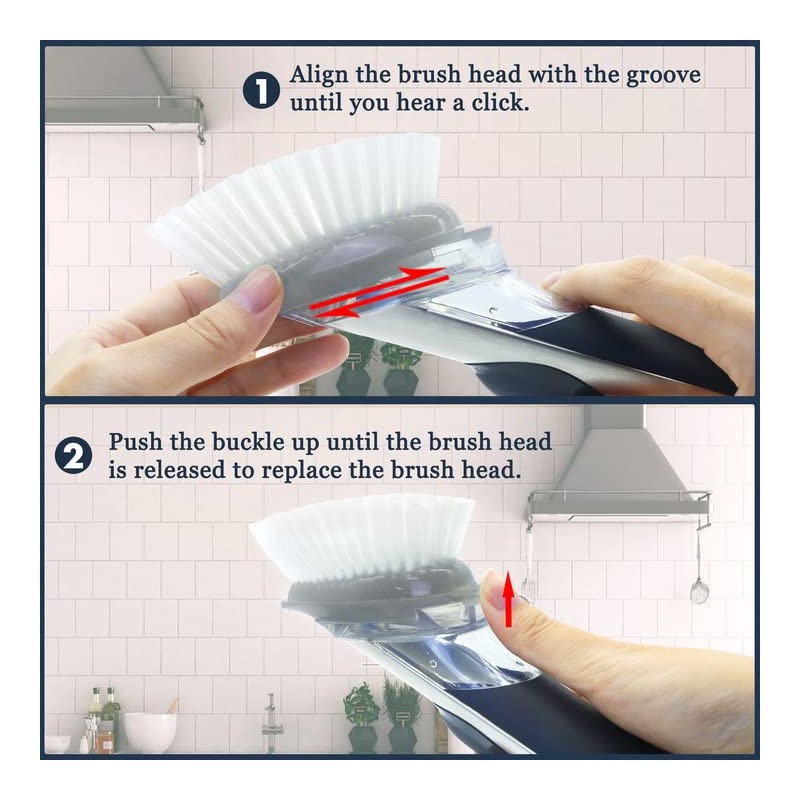 1 Align the brush head with the groove until you hear a click.

2 Push the buckle up until the brush head is released to replace the brush head.