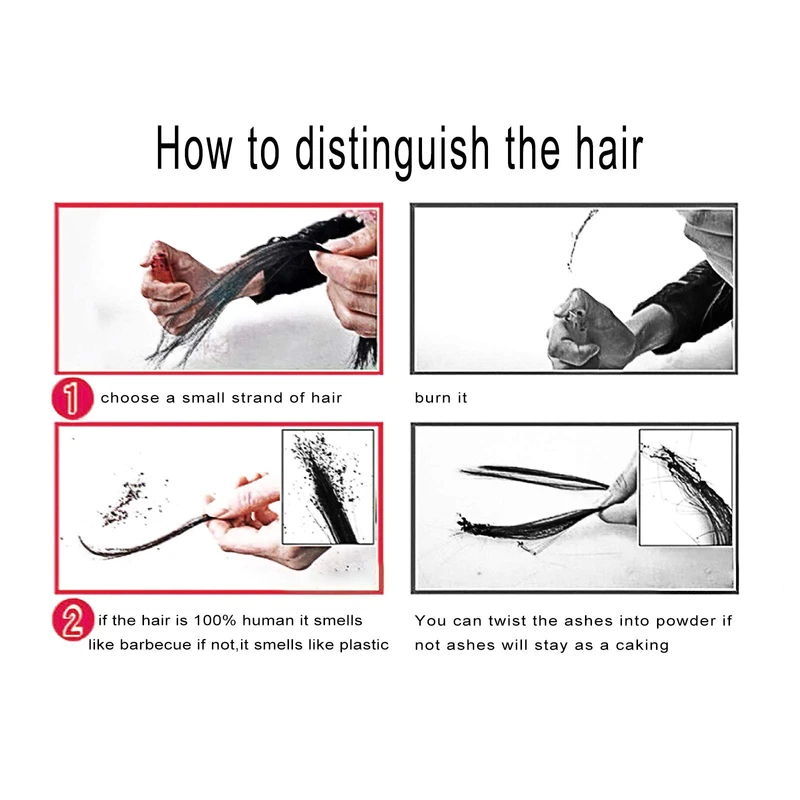 How to distinguish the hair

1 choose a small strand of hair

burn it

2 if the hair is 100% human it smells like barbecue if not,it smells like plastic

You can twist the ashes into powder if not ashes will stay as a caking