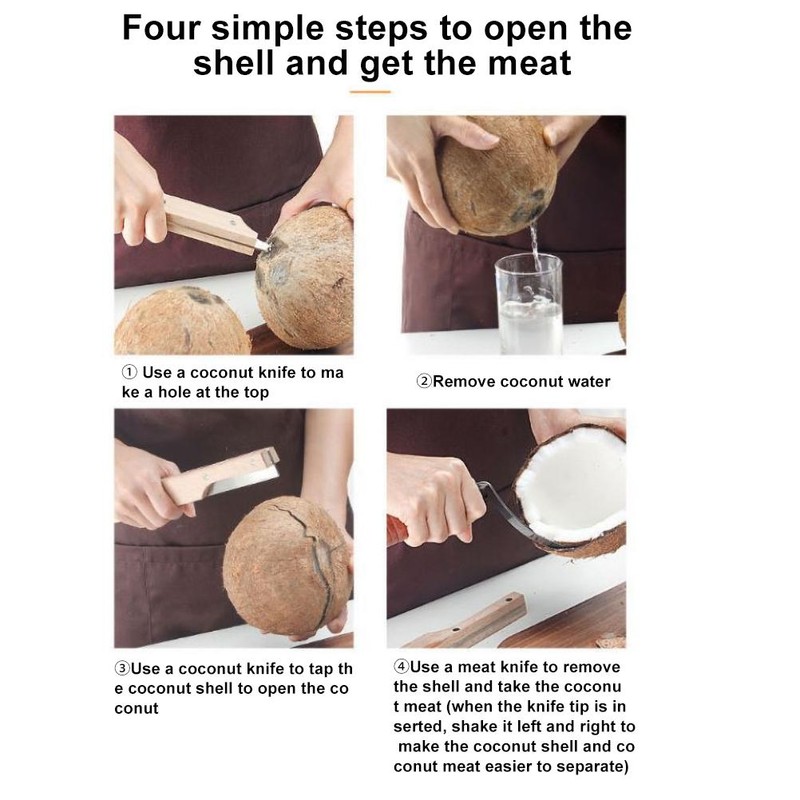 Four simple steps to open the shell and get the meat

① Use a coconut knife to ma ke a hole at the top

②Remove coconut water

③Use a coconut knife to tap th e coconut shell to open the co conut

④Use a meat knife to remove the shell and take the coconu t meat (when the knife tip is in serted, shake it left and right to make the coconut shell and co conut meat easier to separate)