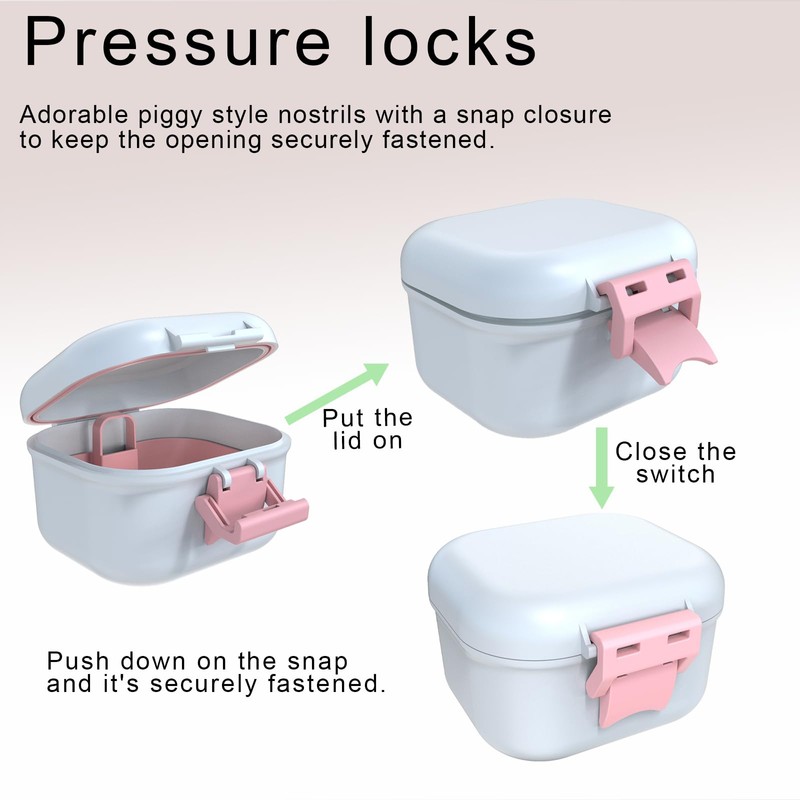 Pressure locks

Adorable piggy style nostrils with a snap closure to keep the opening securely fastened.

Put the lid on

Close the switch

Push down on the snap and it's securely fastened.