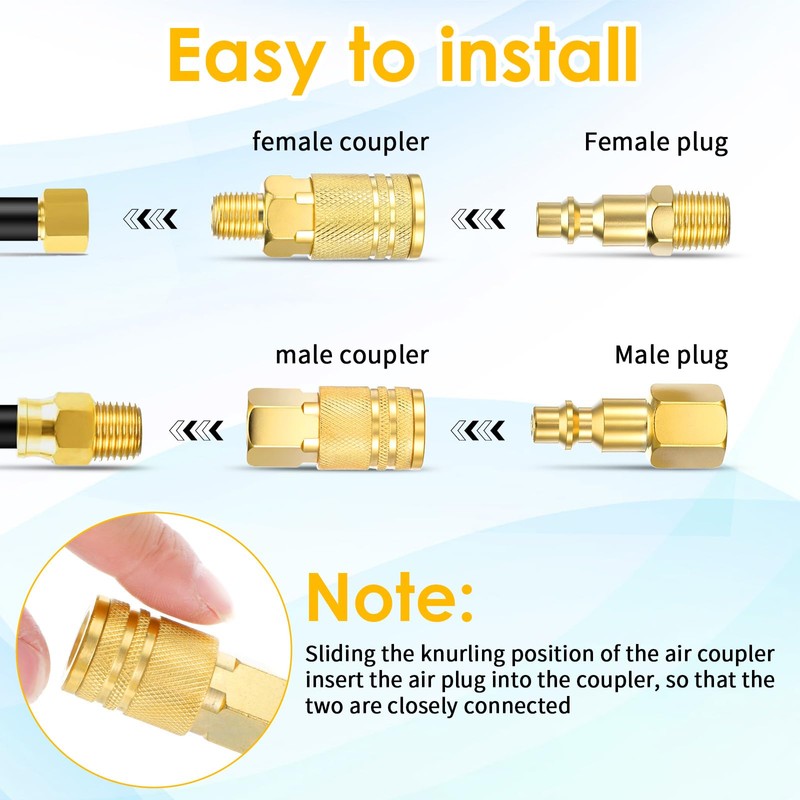 Easy to install

female coupler

Female plug

male coupler

Male plug

Note:

Sliding the knurling position of the air coupler insert the air plug into the coupler, so that the two are closely connected