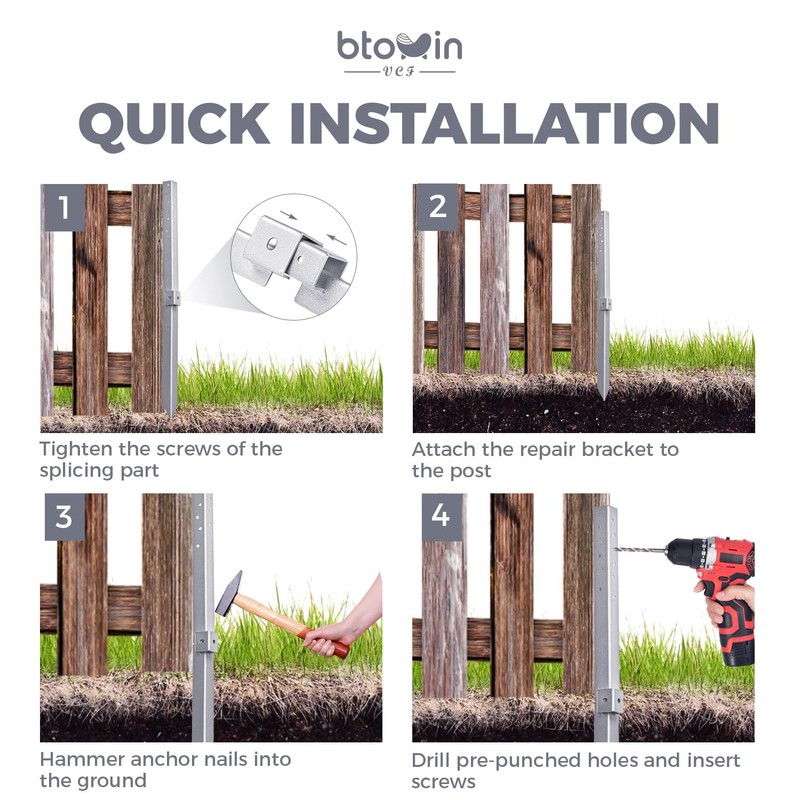 btowin
VCF

QUICK INSTALLATION

1

Tighten the screws of the splicing part

2

Attach the repair bracket to the post

3

Hammer anchor nails into the ground

4

Drill pre-punched holes and insert screws