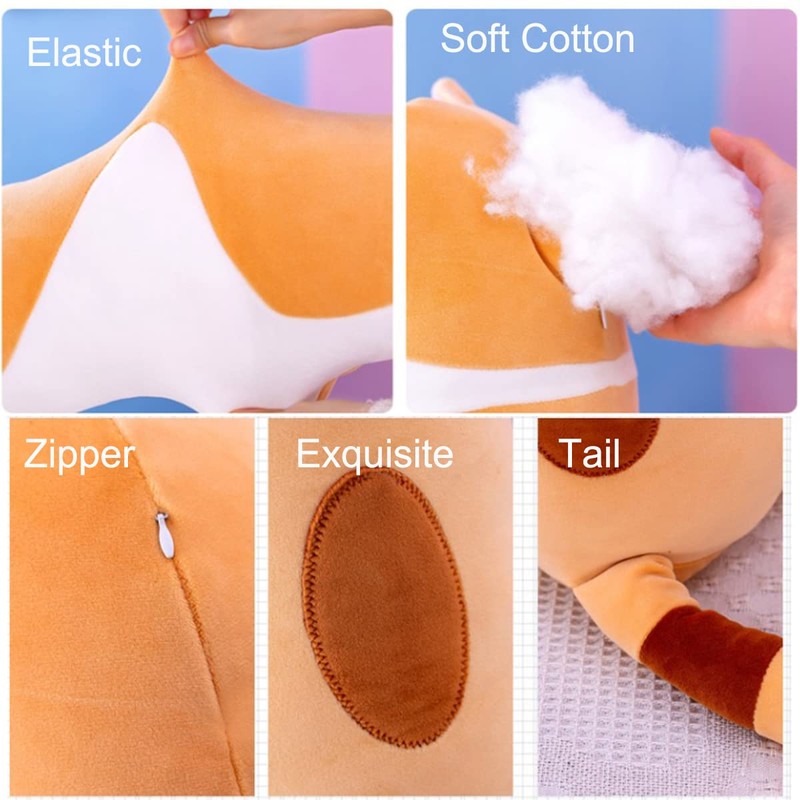 Elastic

Soft Cotton

Zipper

Exquisite

Tail