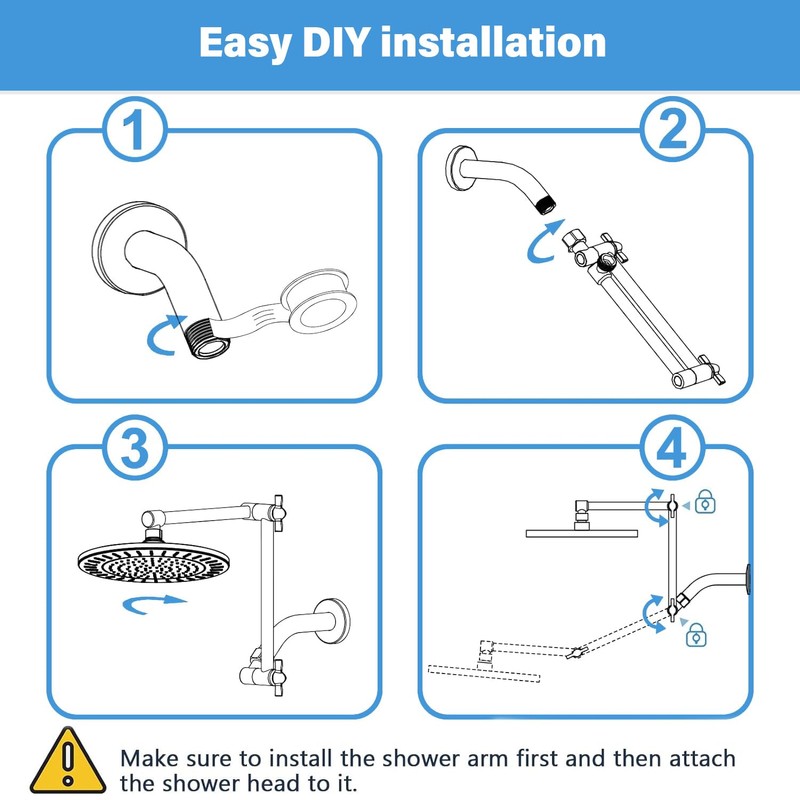 Easy DIY installation

1

2

3

4

Make sure to install the shower arm first and then attach the shower head to it.