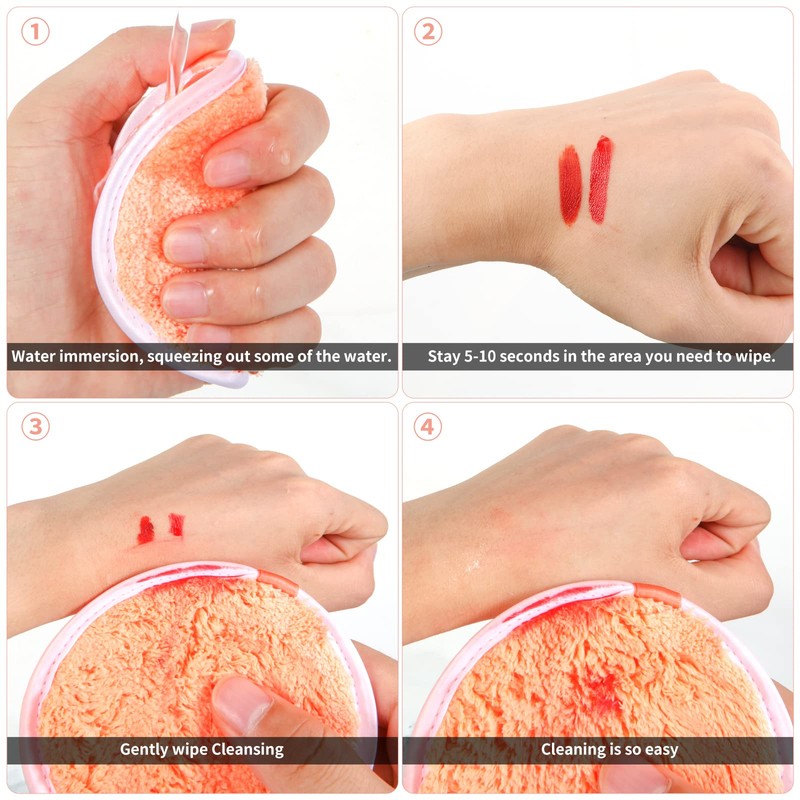 ①

Water immersion, squeezing out some of the water.

②

Stay 5-10 seconds in the area you need to wipe.

③

Gently wipe Cleansing

④

Cleaning is so easy