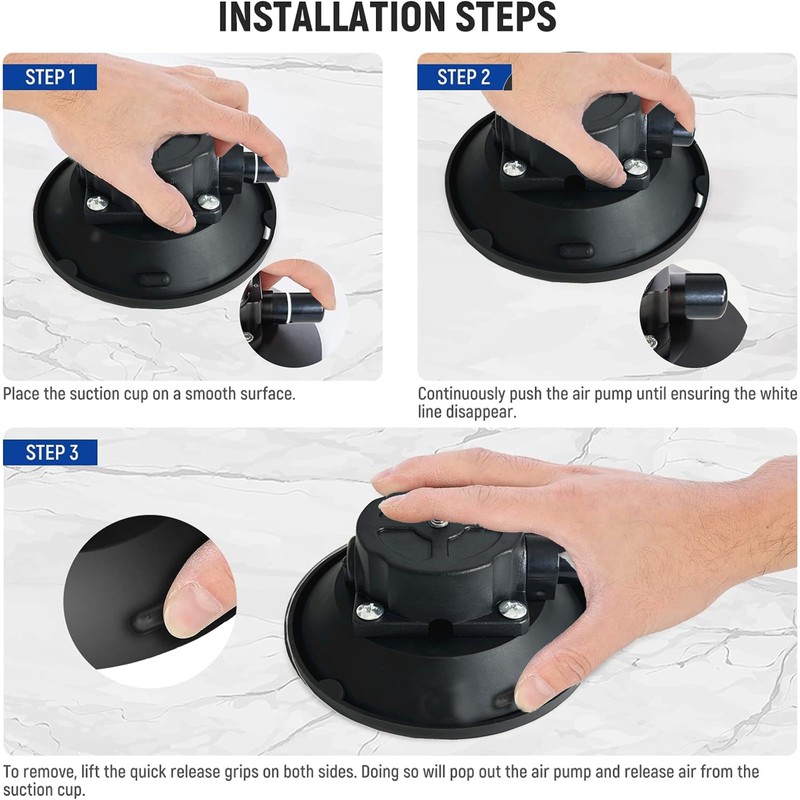 INSTALLATION STEPS

STEP 1

Place the suction cup on a smooth surface.

STEP 2

Continuously push the air pump until ensuring the white line disappear.

STEP 3

To remove, lift the quick release grips on both sides. Doing so will pop out the air pump and release air from the suction cup.