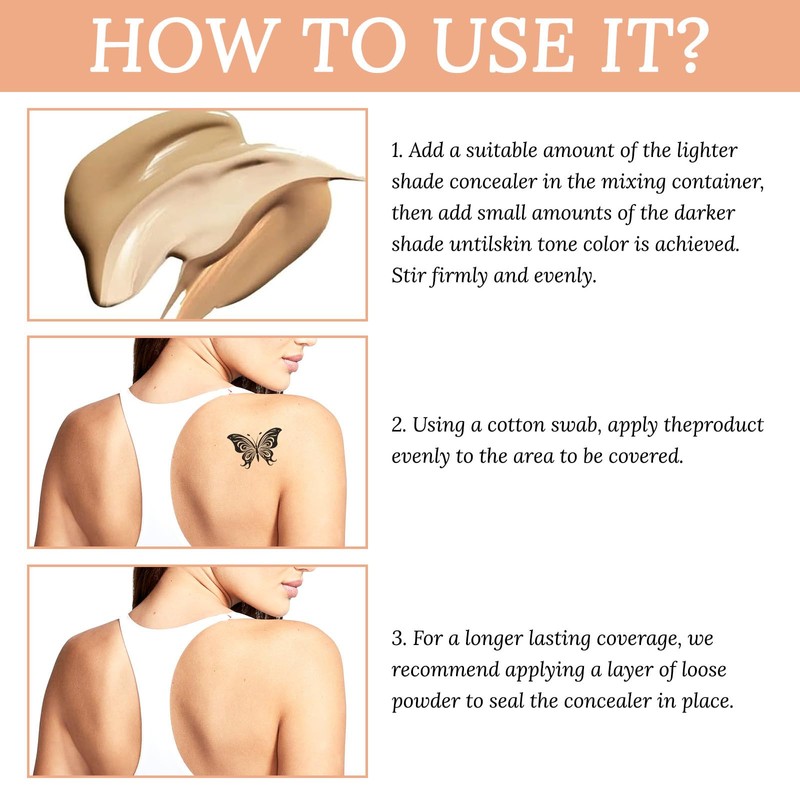 HOW TO USE IT?

1. Add a suitable amount of the lighter shade concealer in the mixing container, then add small amounts of the darker shade untilskin tone color is achieved. Stir firmly and evenly.

2. Using a cotton swab, apply theproduct evenly to the area to be covered.

3. For a longer lasting coverage, we recommend applying a layer of loose powder to seal the concealer in place.