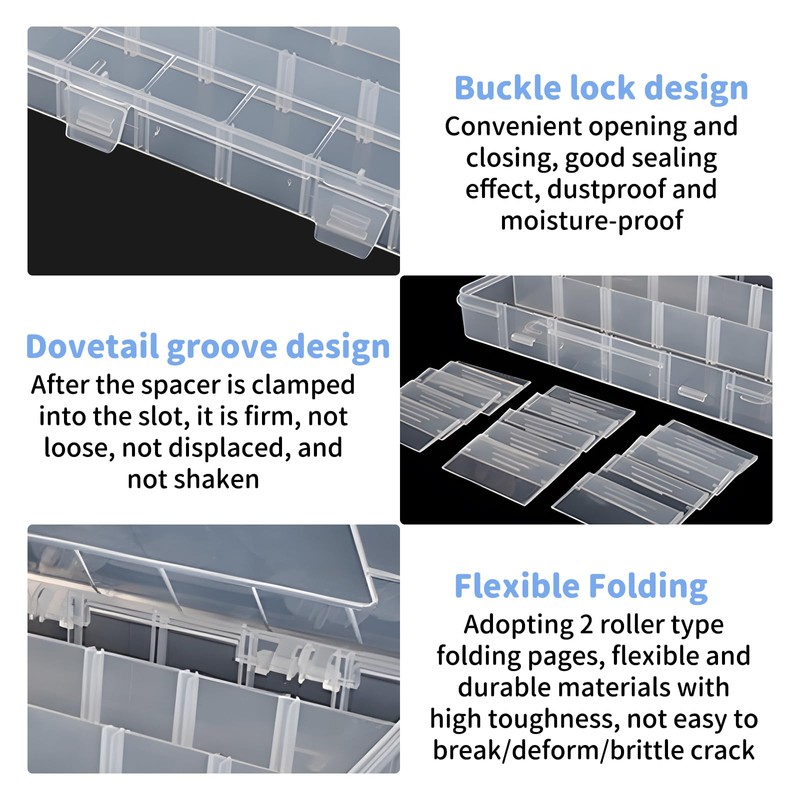 Buckle lock design
Convenient opening and closing, good sealing effect, dustproof and moisture-proof

Dovetail groove design
After the spacer is clamped into the slot, it is firm, not loose, not displaced, and not shaken

Flexible Folding
Adopting 2 roller type folding pages, flexible and durable materials with high toughness, not easy to break/deform/brittle crack