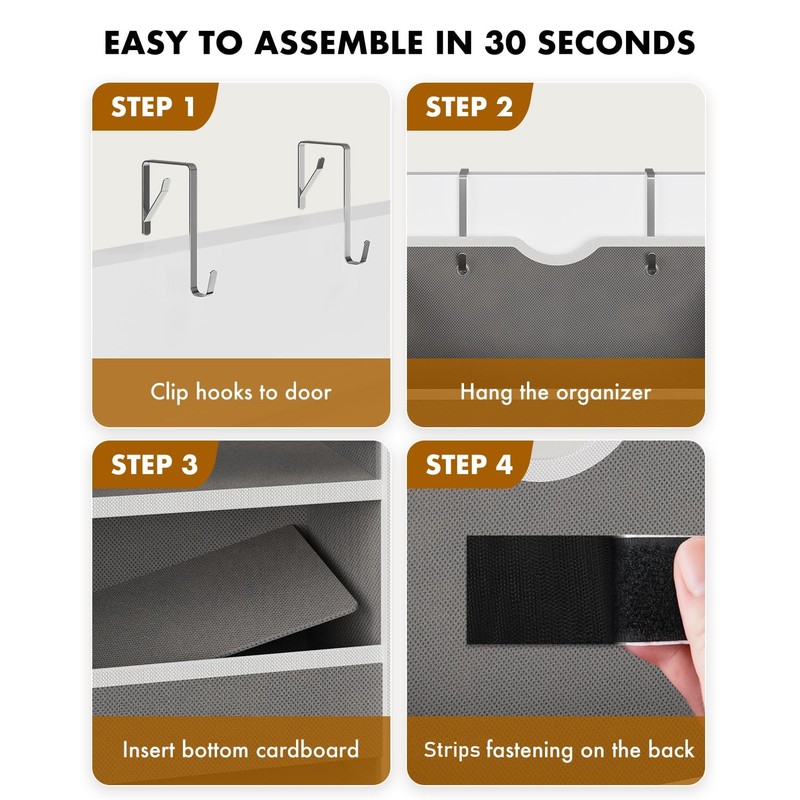 EASY TO ASSEMBLE IN 30 SECONDS

STEP 1

Clip hooks to door

STEP 2

Hang the organizer

STEP 3

Insert bottom cardboard

STEP 4

Strips fastening on the back