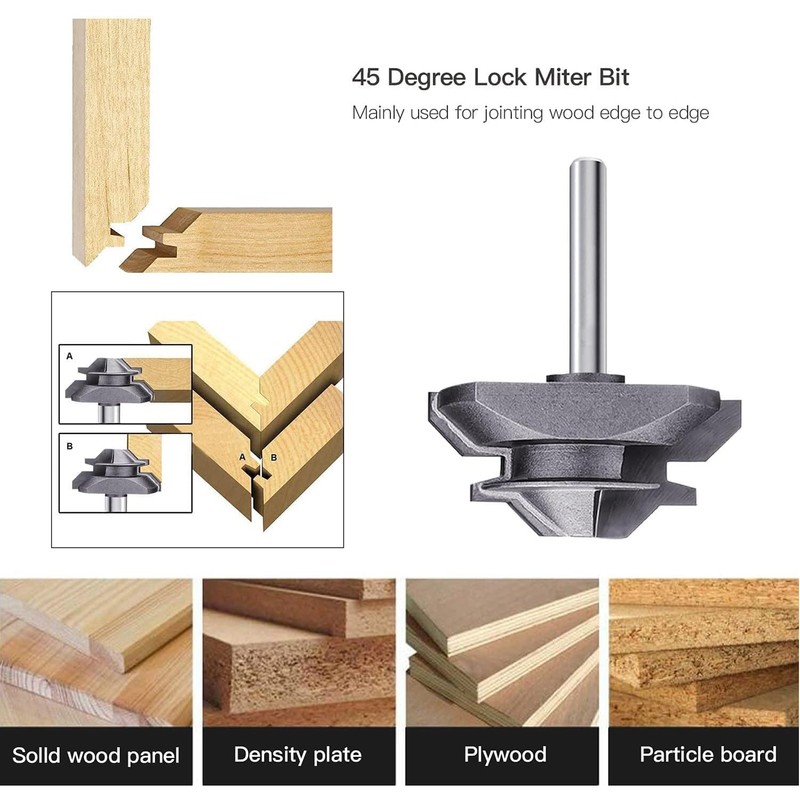 45 Degree Lock Miter Bit

Mainly used for jointing wood edge to edge

A

B

A B

Solld wood panel

Density plate

Plywood

Particle board