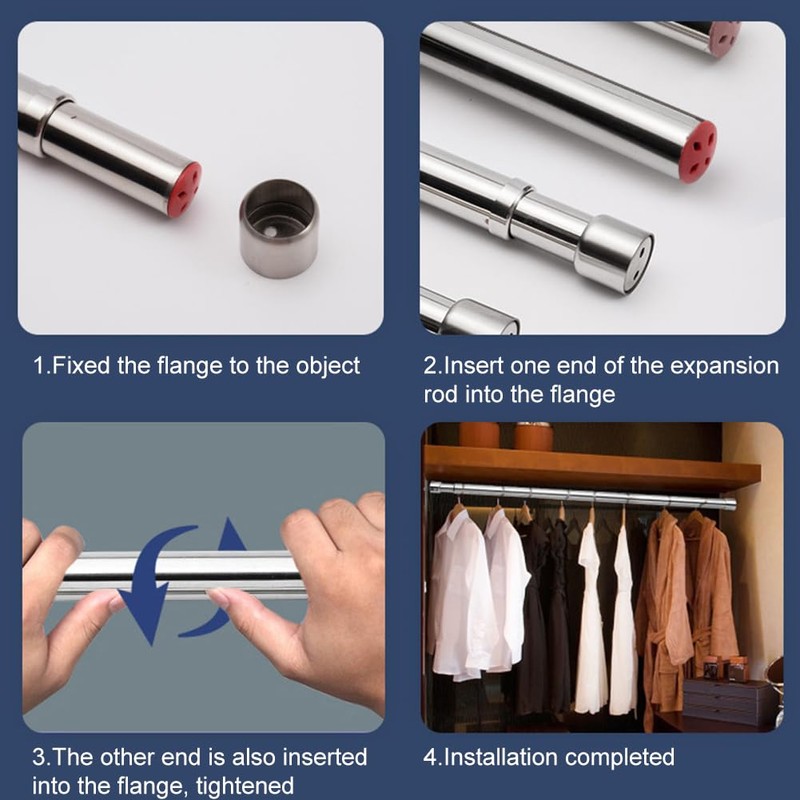 1.Fixed the flange to the object

2.Insert one end of the expansion rod into the flange

3.The other end is also inserted into the flange, tightened

4.Installation completed