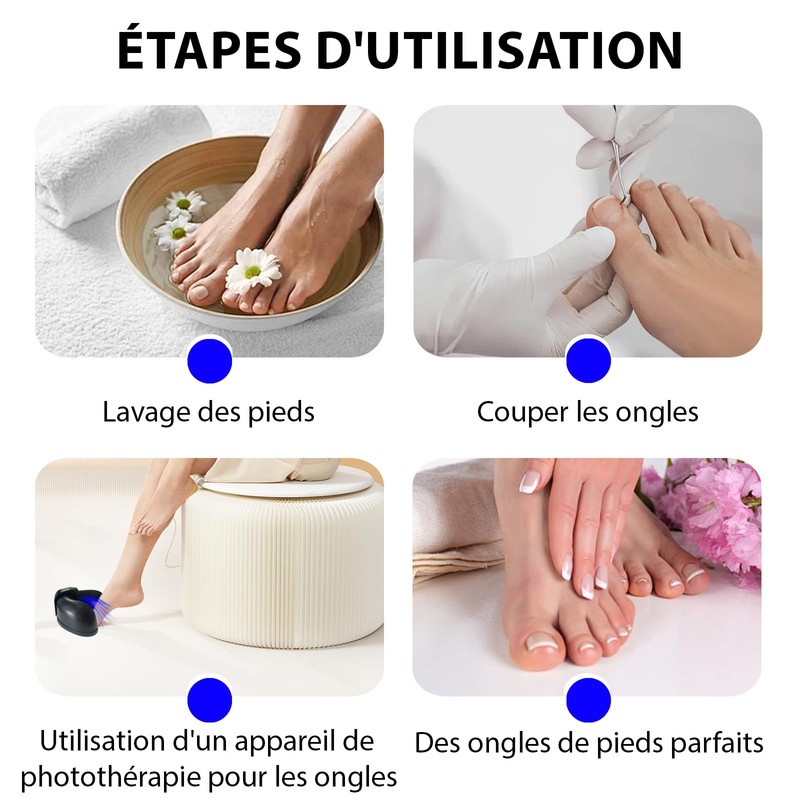 ÉTAPES D'UTILISATION

Lavage des pieds

Couper les ongles

Utilisation d'un appareil de photothérapie pour les ongles

Des ongles de pieds parfaits