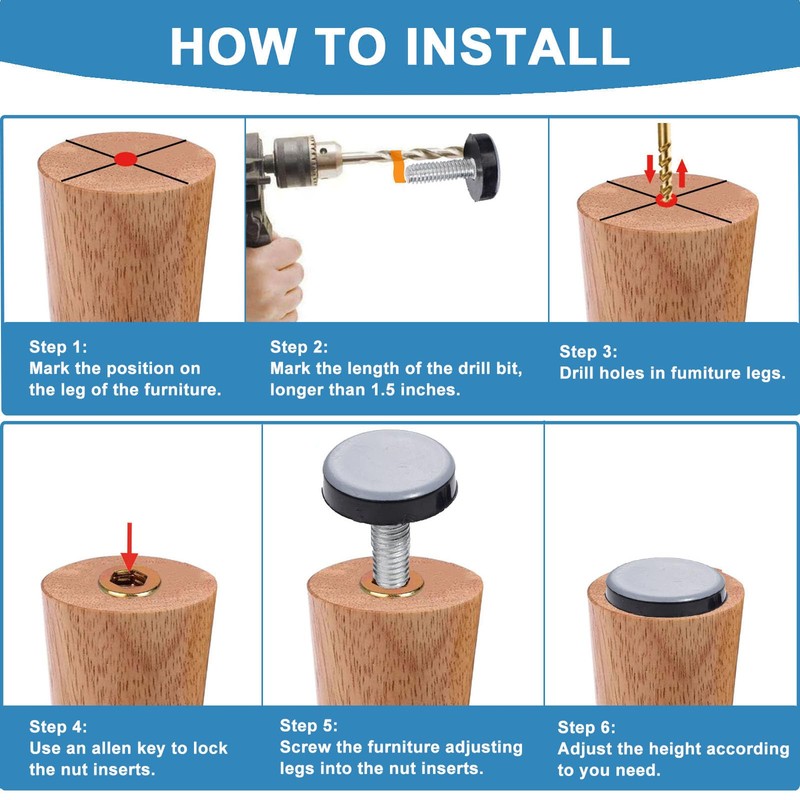 HOW TO INSTALL

Step 1:
Mark the position on the leg of the furniture.

Step 2:
Mark the length of the drill bit, longer than 1.5 inches.

Step 3:
Drill holes in fumiture legs.

Step 4:
Use an allen key to lock the nut inserts.

Step 5:
Screw the furniture adjusting legs into the nut inserts.

Step 6:
Adjust the height according to you need.