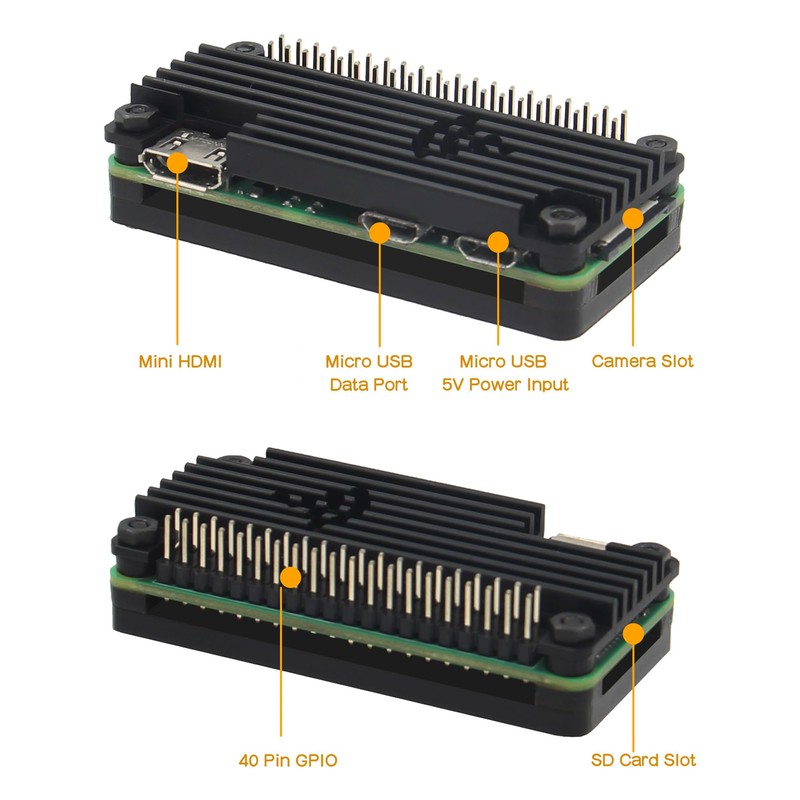 Mini HDMI

Micro USB
Data Port

Micro USB
5V Power Input

Camera Slot

40 Pin GPIO

SD Card Slot