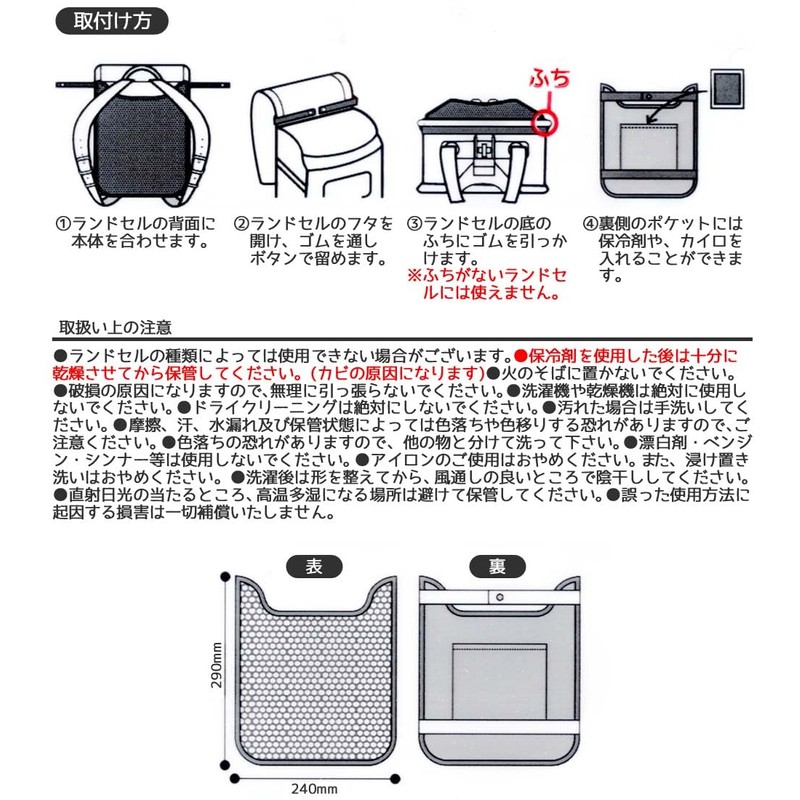 取付け方

ふち

①ランドセルの背面に本体を合わせます。

②ランドセルのフタを開け、ゴムを通しボタンで留めます。

③ランドセルの底のふちにゴムを引っかけます。
※ふちがないランドセルには使えません。

④裏側のポケットには保冷剤や、カイロを入れることができます。

取扱い上の注意

●ランドセルの種類によっては使用できない場合がございます。●保冷剤を使用した後は十分に乾燥させてから保管してください。(カビの原因になります)●火のそばに置かないでください。●破損の原因になりますので、無理に引っ張らないでください。●洗濯機や乾燥機は絶対に使用しないでください。●ドライクリーニングは絶対にしないでください。●汚れた場合は手洗いしてください。●摩擦、汗、水漏れ及び保管状態によっては色落ちや色移りする恐れがありますので、ご注意ください。●色落ちの恐れがありますので、他の物と分けて洗って下さい。●漂白剤・ベンジン・シンナー等は使用しないでください。●アイロンのご使用はおやめください。また、浸け置き洗いはおやめください。●洗濯後は形を整えてから、風通しの良いところで陰干ししてください。●直射日光の当たるところ、高温多湿になる場所は避けて保管してください。●誤った使用方法に起因する損害は一切補償いたしません。

表

裏

290mm

240mm