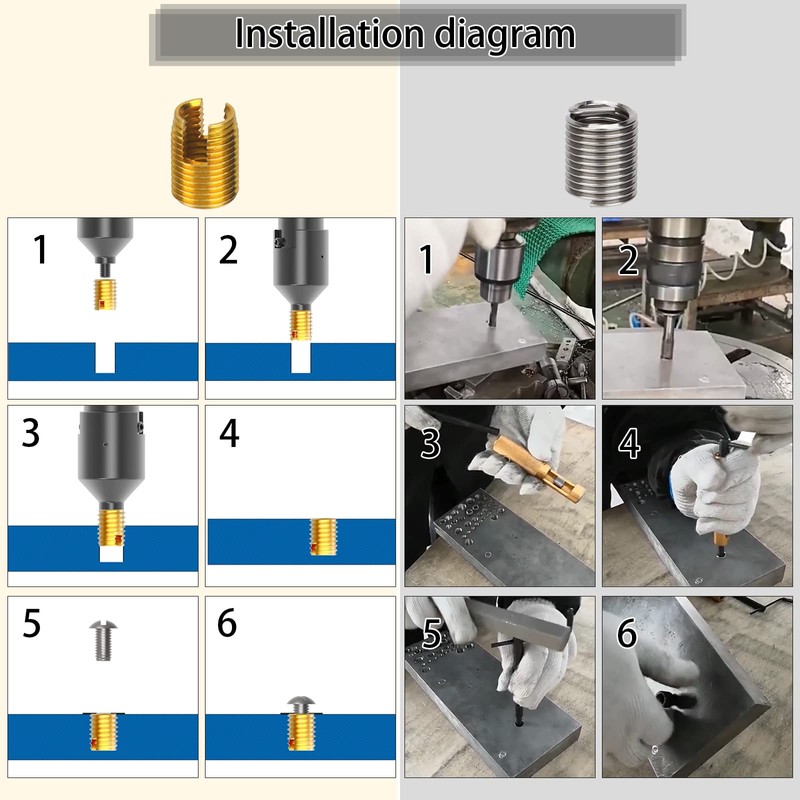 Installation diagram

1

2

3

4

5

6

1

2

3

4

5

6