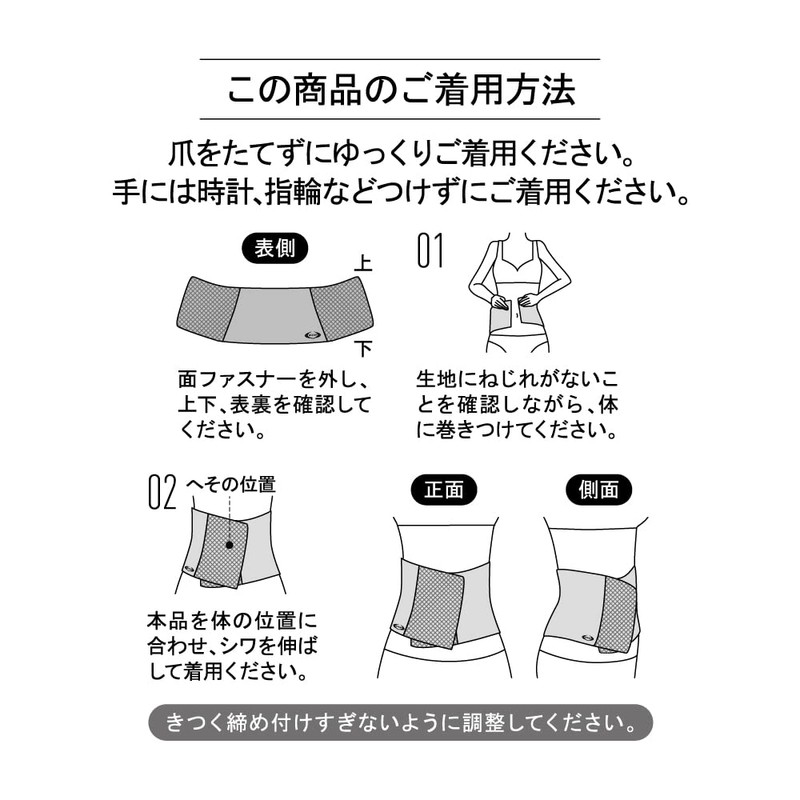 この商品のご着用方法

爪をたてずにゆっくりご着用ください。
手には時計、指輪などつけずにご着用ください。

表側

上

下

面ファスナーを外し、上下、表裏を確認してください。

01

生地にねじれがないことを確認しながら、体に巻きつけてください。

02

へその位置

本品を体の位置に合わせ、シワを伸ばして着用ください。

正面

側面

きつく締め付けすぎないように調整してください。