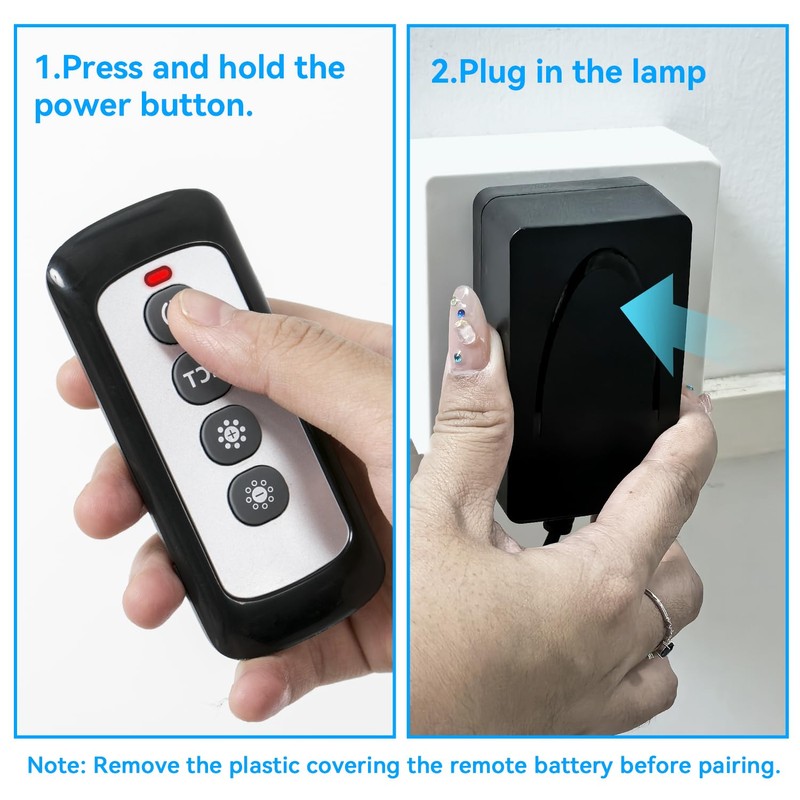 1.Press and hold the power button.

CCT

2.Plug in the lamp

Note: Remove the plastic covering the remote battery before pairing.