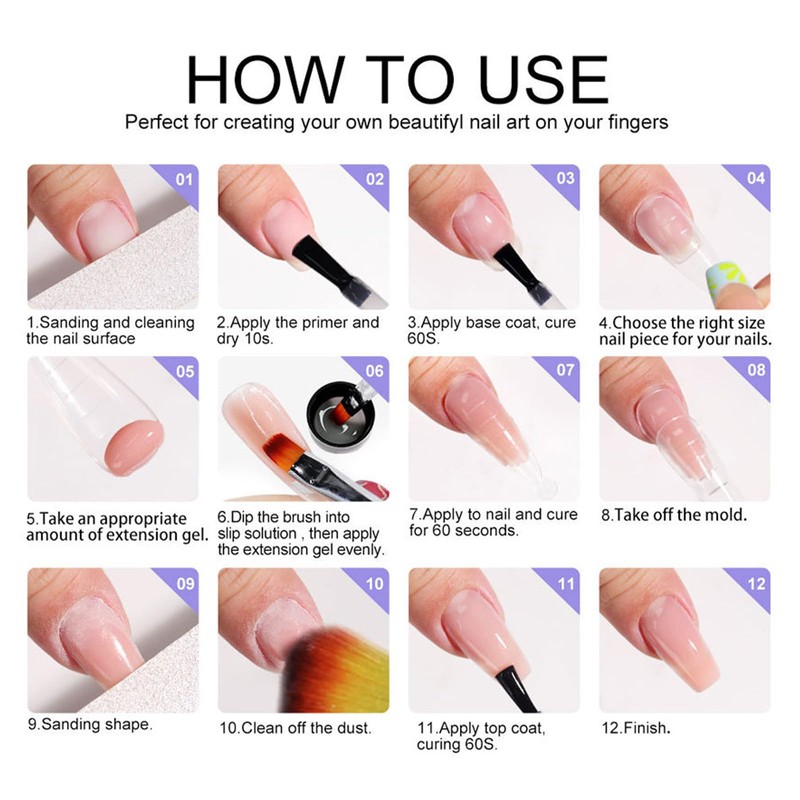 HOW TO USE
Perfect for creating your own beautifyl nail art on your fingers

01
1.Sanding and cleaning the nail surface

02
2.Apply the primer and dry 10s.

03
3.Apply base coat, cure 60S.

04
4.Choose the right size nail piece for your nails.

05
5.Take an appropriate amount of extension gel.

06
6.Dip the brush into slip solution , then apply the extension gel evenly.

07
7.Apply to nail and cure for 60 seconds.

08
8.Take off the mold.

09
9.Sanding shape.

10
10.Clean off the dust.

11
11.Apply top coat, curing 60S.

12
12.Finish.