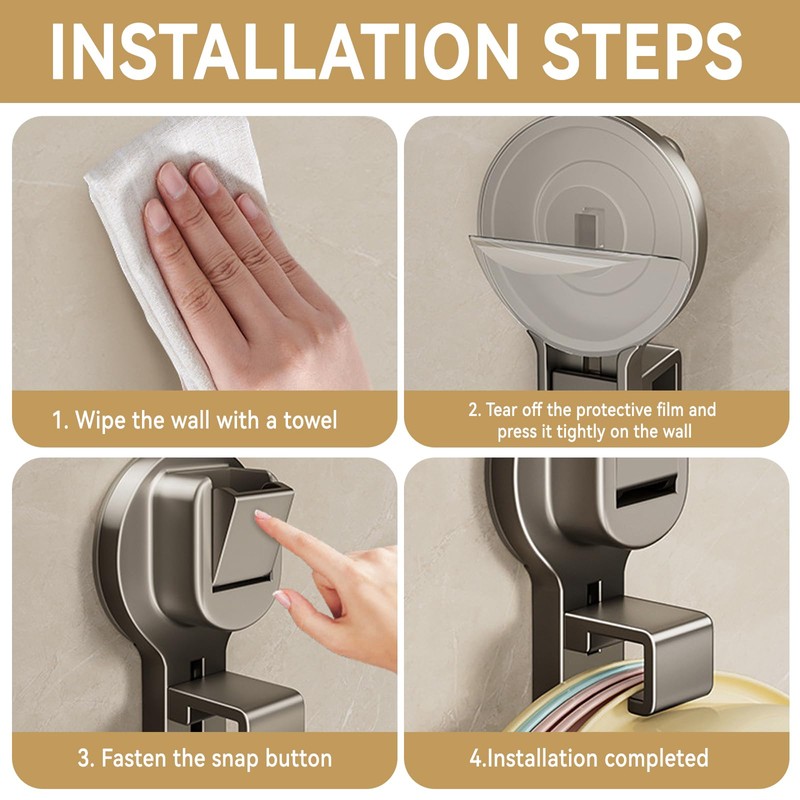 INSTALLATION STEPS

1. Wipe the wall with a towel

2. Tear off the protective film and press it tightly on the wall

3. Fasten the snap button

4.Installation completed