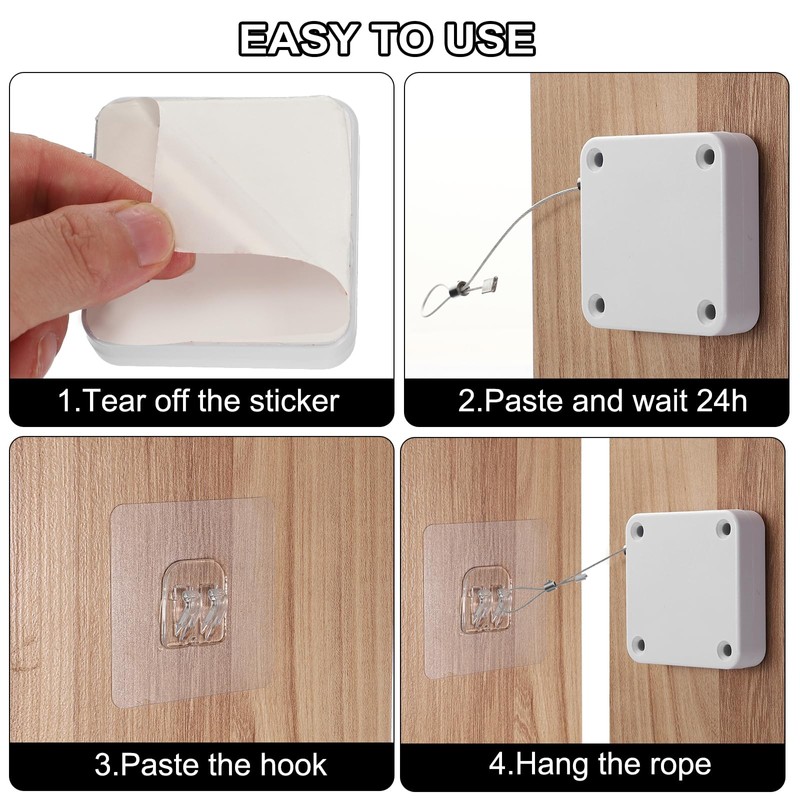 EASY TO USE

1.Tear off the sticker

2.Paste and wait 24h

3.Paste the hook

4.Hang the rope