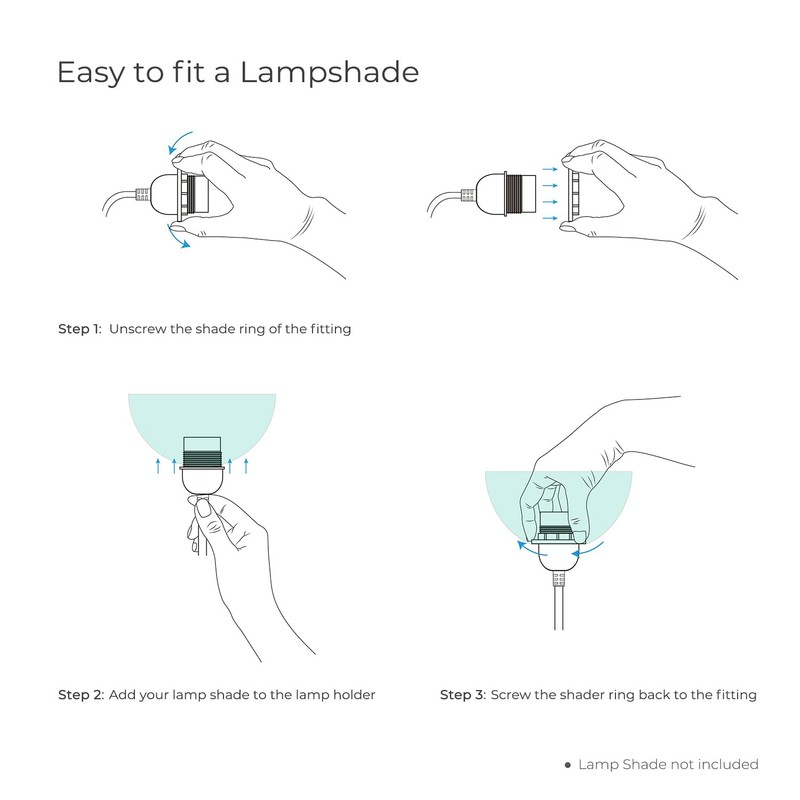 Easy to fit a Lampshade

Step 1: Unscrew the shade ring of the fitting

Step 2: Add your lamp shade to the lamp holder

Step 3: Screw the shader ring back to the fitting

● Lamp Shade not included