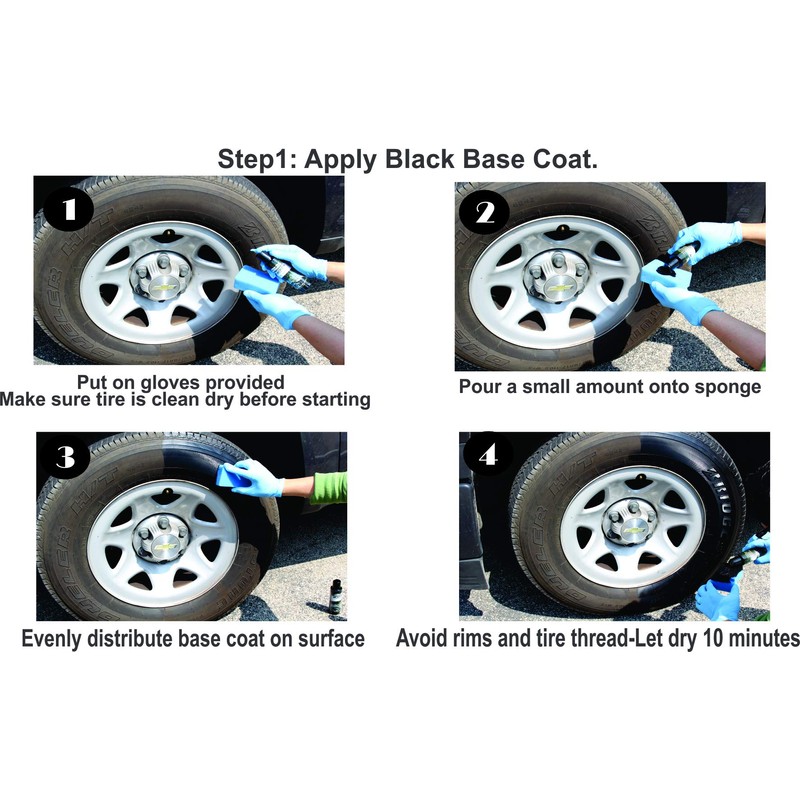 Step1: Apply Black Base Coat.

1

Put on gloves provided
Make sure tire is clean dry before starting

2

Pour a small amount onto sponge

3

Evenly distribute base coat on surface

4

Avoid rims and tire thread-Let dry 10 minutes