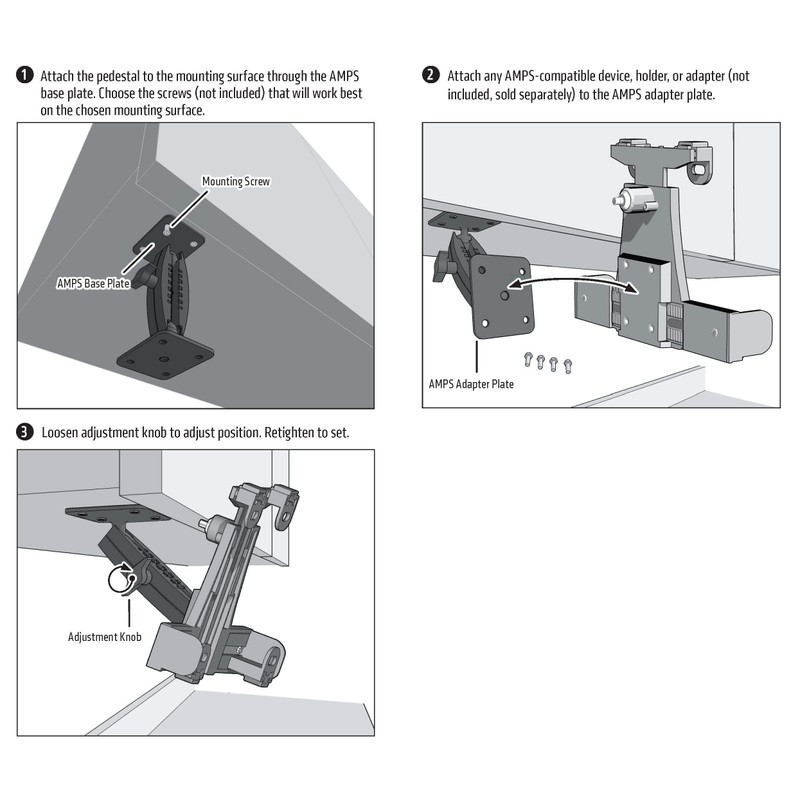 1 Attach the pedestal to the mounting surface through the AMPS base plate. Choose the screws (not included) that will work best on the chosen mounting surface.

Mounting Screw

AMPS Base Plate

2 Attach any AMPS-compatible device, holder, or adapter (not included, sold separately) to the AMPS adapter plate.

AMPS Adapter Plate

3 Loosen adjustment knob to adjust position. Retighten to set.

Adjustment Knob