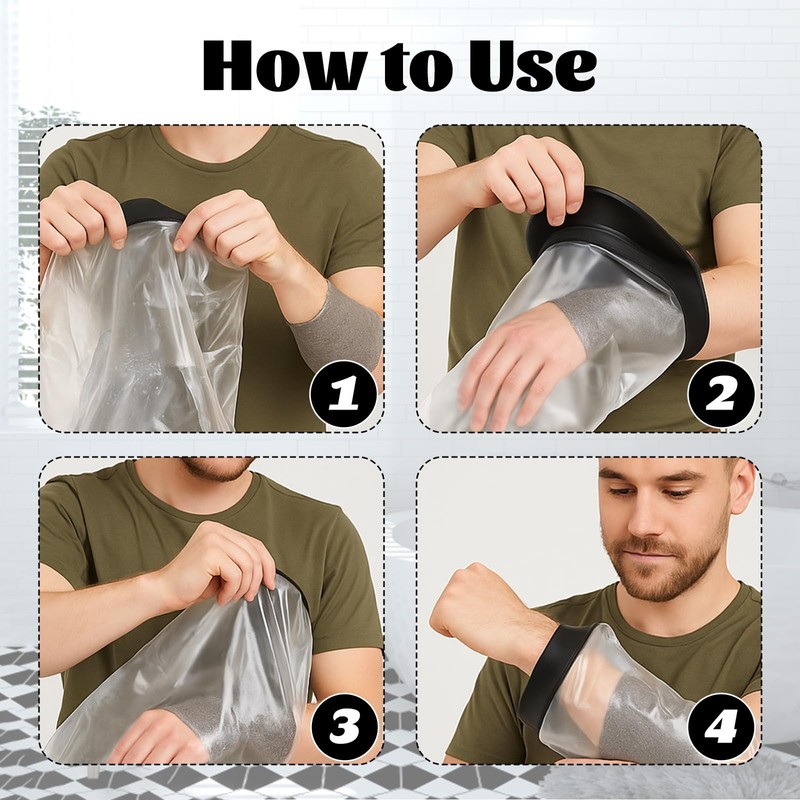 How to Use

1

2

3

4