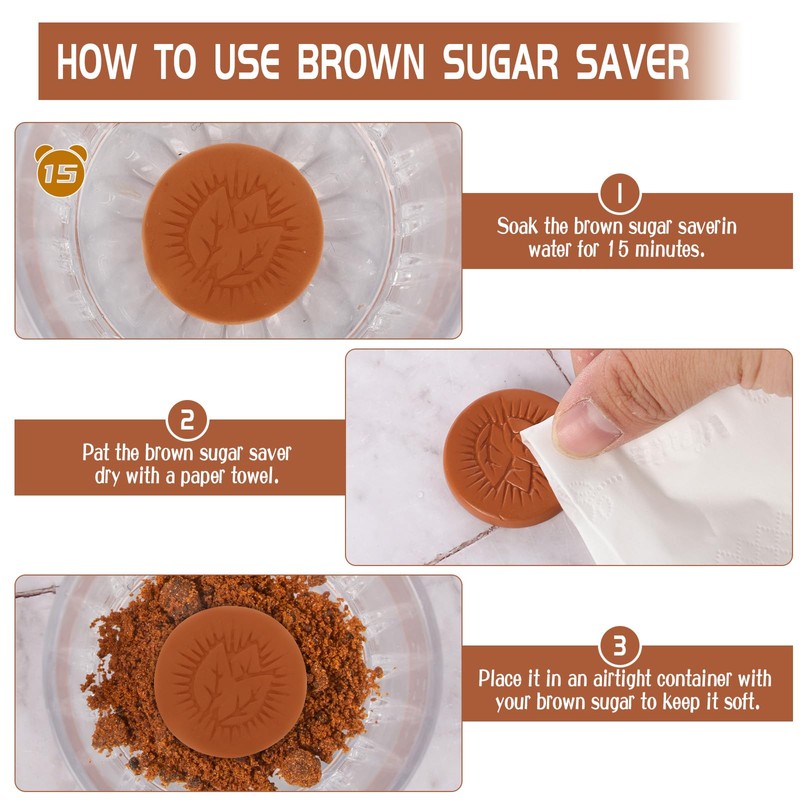 HOW TO USE BROWN SUGAR SAVER

15

1

Soak the brown sugar saverin water for 15 minutes.

2

Pat the brown sugar saver dry with a paper towel.

3

Place it in an airtight container with your brown sugar to keep it soft.