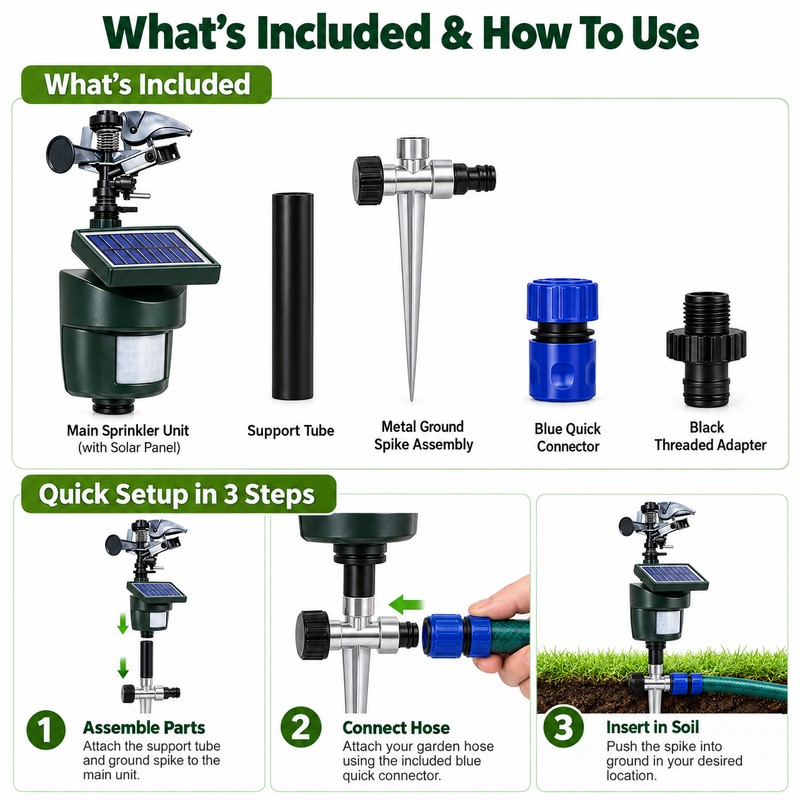 What's Included & How To Use

What's Included

Main Sprinkler Unit
(with Solar Panel)

Support Tube

Metal Ground
Spike Assembly

Blue Quick
Connector

Black
Threaded Adapter

Quick Setup in 3 Steps

1
Assemble Parts
Attach the support tube and ground spike to the main unit.

2
Connect Hose
Attach your garden hose using the included blue quick connector.

3
Insert in Soil
Push the spike into ground in your desired location.