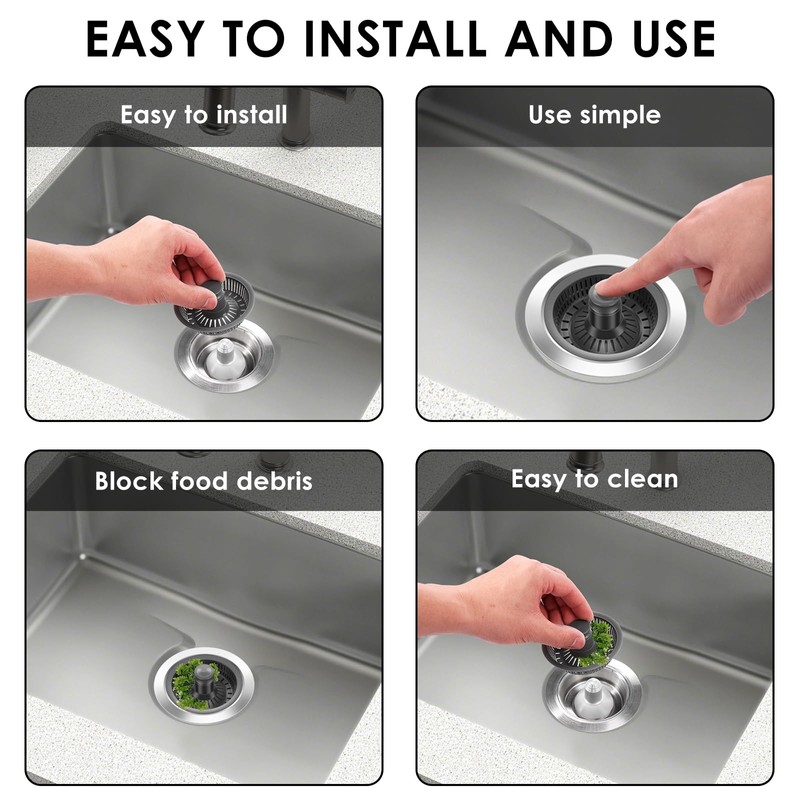 EASY TO INSTALL AND USE

Easy to install

Use simple

Block food debris

Easy to clean