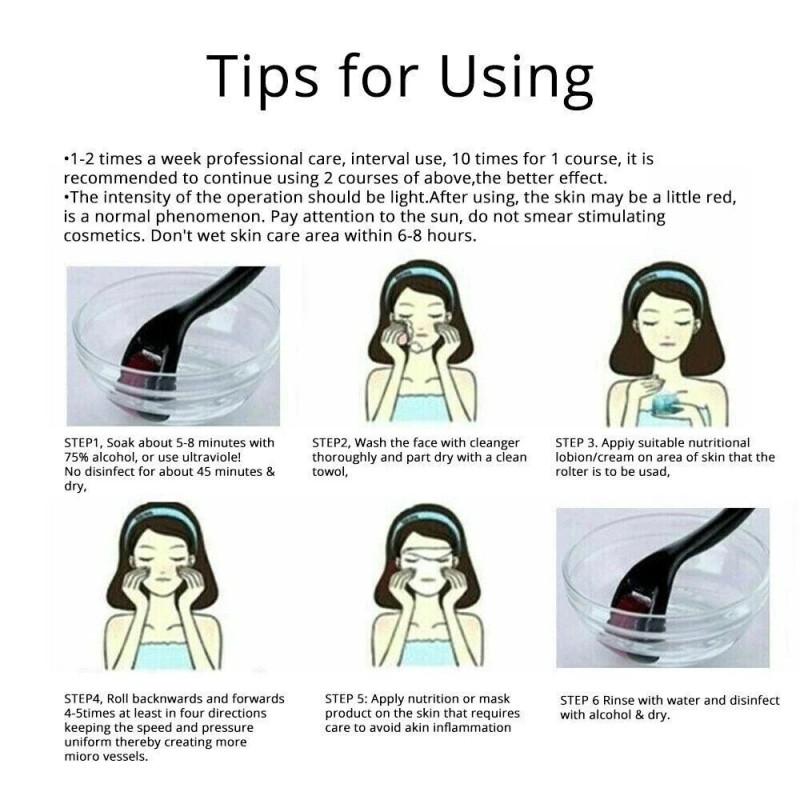 Tips for Using

•1-2 times a week professional care, interval use, 10 times for 1 course, it is recommended to continue using 2 courses of above,the better effect.
•The intensity of the operation should be light.After using, the skin may be a little red, is a normal phenomenon. Pay attention to the sun, do not smear stimulating cosmetics. Don't wet skin care area within 6-8 hours.

STEP1, Soak about 5-8 minutes with 75% alcohol, or use ultraviole! No disinfect for about 45 minutes & dry,

STEP2, Wash the face with cleanger thoroughly and part dry with a clean towol,

STEP 3. Appiy suitable nutritional lobion/cream on area of skin that the rolter is to be usad,

STEP4, Roll backnwards and forwards 4-5times at least in four directions keeping the speed and pressure uniform thereby creating more mioro vessels.

STEP 5: Apply nutrition or mask product on the skin that requires care to avoid akin inflammation

STEP 6 Rinse with water and disinfect with alcohol & dry.