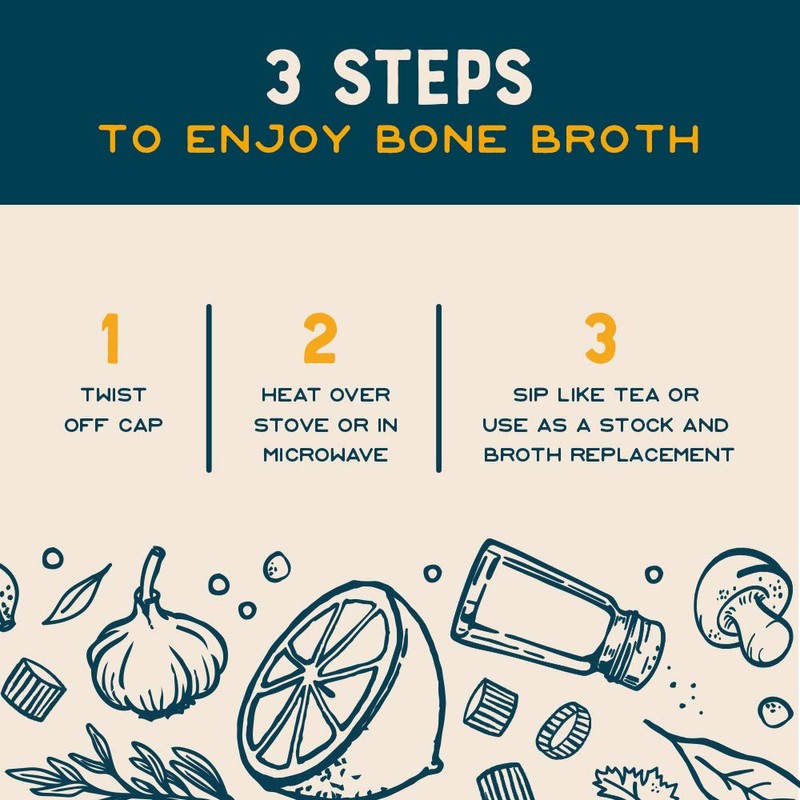 3 STEPS
TO ENJOY BONE BROTH

1
TWIST OFF CAP

2
HEAT OVER STOVE OR IN MICROWAVE

3
SIP LIKE TEA OR USE AS A STOCK AND BROTH REPLACEMENT