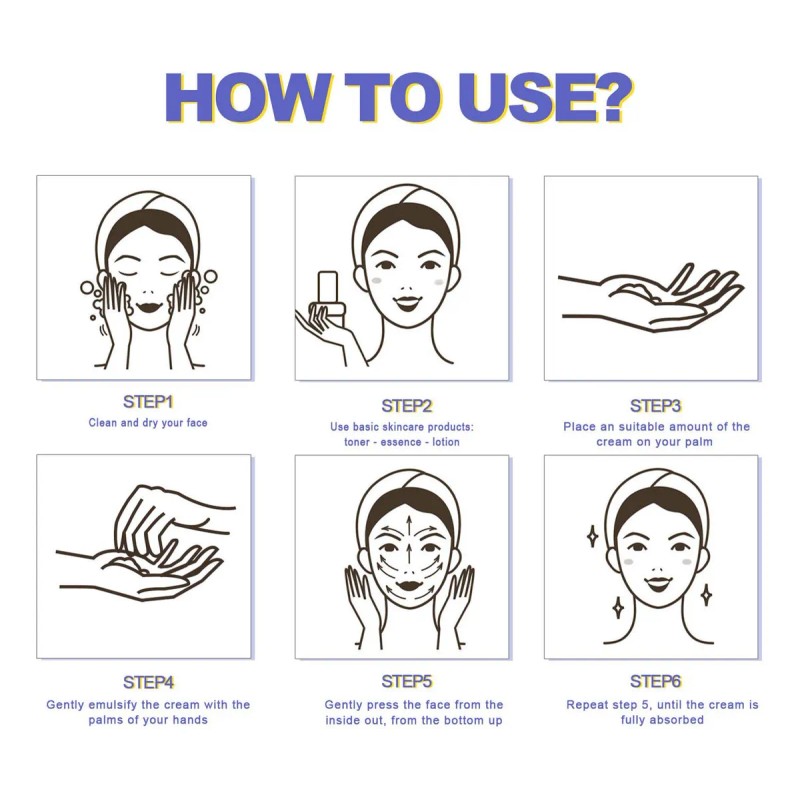 HOW TO USE?

STEP1
Clean and dry your face

STEP2
Use basic skincare products: toner - essence - lotion

STEP3
Place an suitable amount of the cream on your palm

STEP4
Gently emulsify the cream with the palms of your hands

STEP5
Gently press the face from the inside out, from the bottom up

STEP6
Repeat step 5, until the cream is fully absorbed