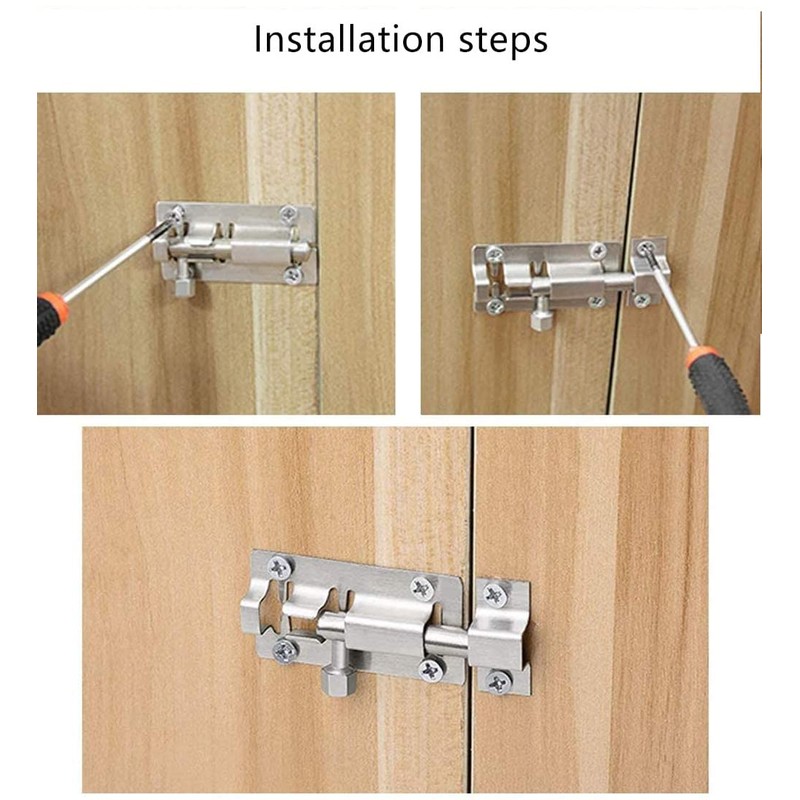 Installation steps