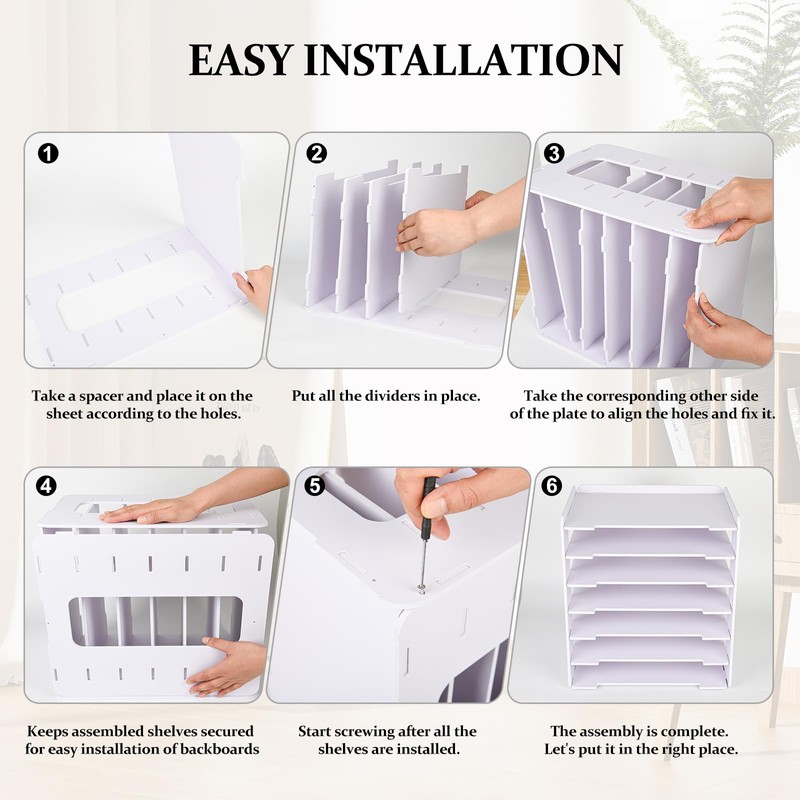 EASY INSTALLATION

1

Take a spacer and place it on the sheet according to the holes.

2

Put all the dividers in place.

3

Take the corresponding other side of the plate to align the holes and fix it.

4

Keeps assembled shelves secured for easy installation of backboards

5

Start screwing after all the shelves are installed.

6

The assembly is complete. Let's put it in the right place.