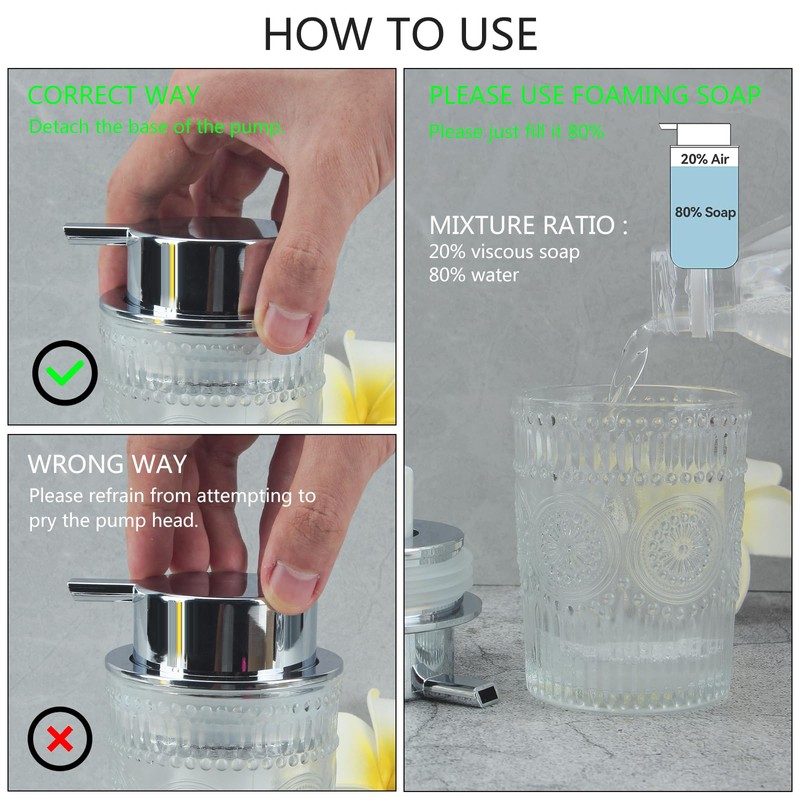 HOW TO USE

CORRECT WAY
Detach the base of the pump.

WRONG WAY
Please refrain from attempting to pry the pump head.

PLEASE USE FOAMING SOAP
Please just fill it 80%

20% Air
80% Soap

MIXTURE RATIO :
20% viscous soap
80% water