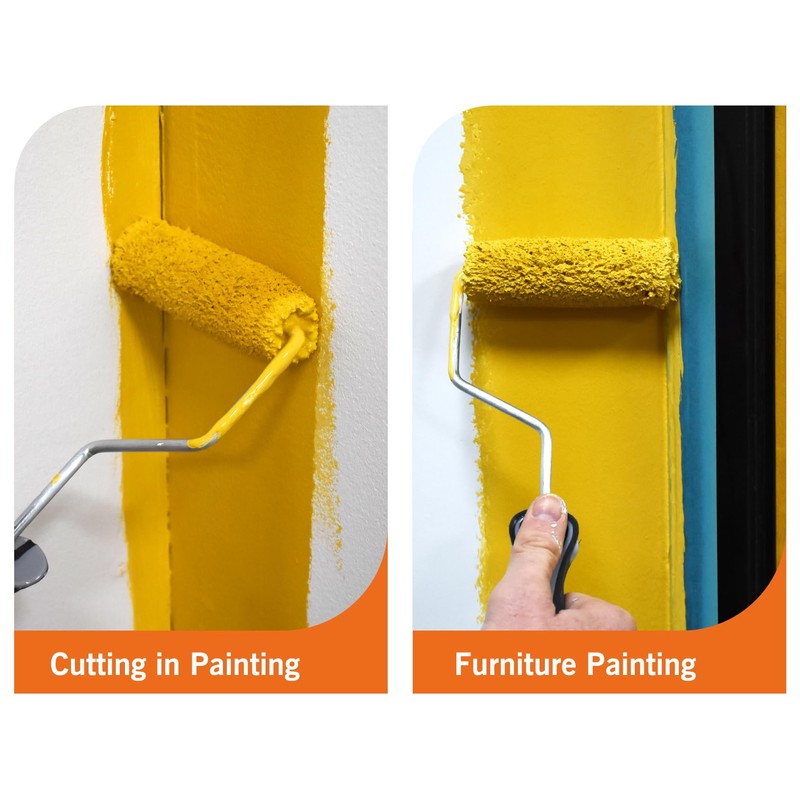 Cutting in Painting

Furniture Painting