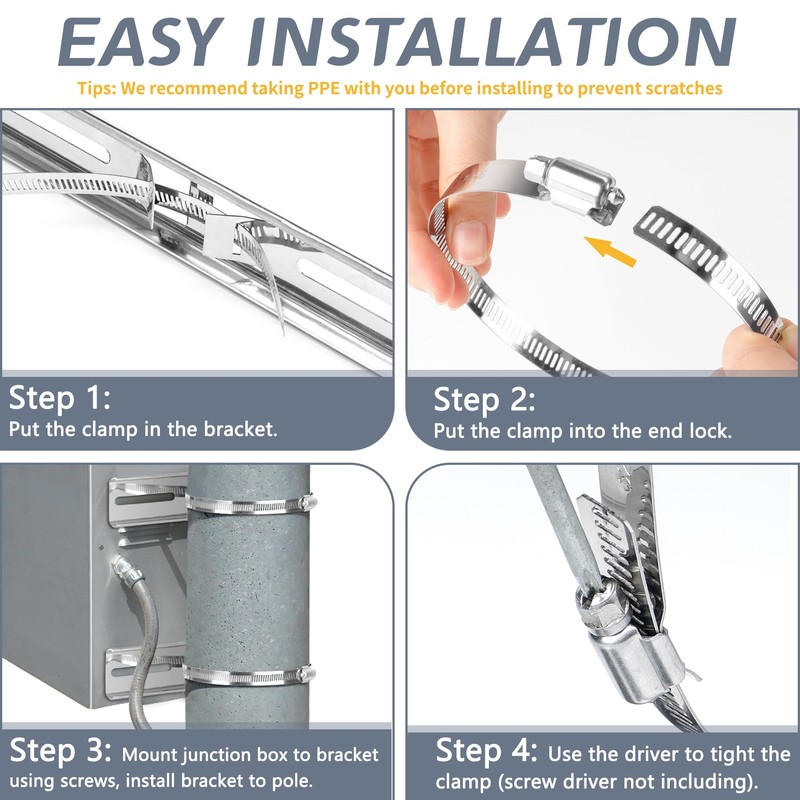 EASY INSTALLATION

Tips: We recommend taking PPE with you before installing to prevent scratches

Step 1:
Put the clamp in the bracket.

Step 2:
Put the clamp into the end lock.

Step 3: Mount junction box to bracket using screws, install bracket to pole.

Step 4: Use the driver to tight the clamp (screw driver not including).