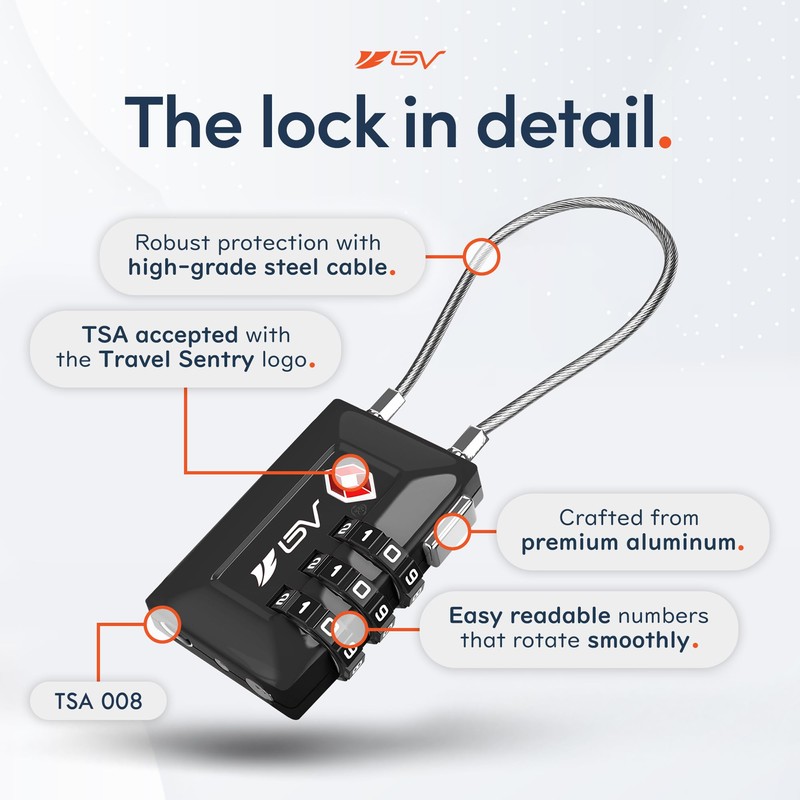 BV

The lock in detail.

Robust protection with high-grade steel cable.

TSA accepted with the Travel Sentry logo.

Crafted from premium aluminum.

Easy readable numbers that rotate smoothly.

TSA 008

BV

2 1 0 9
2 1 0 9
2 1 0 9